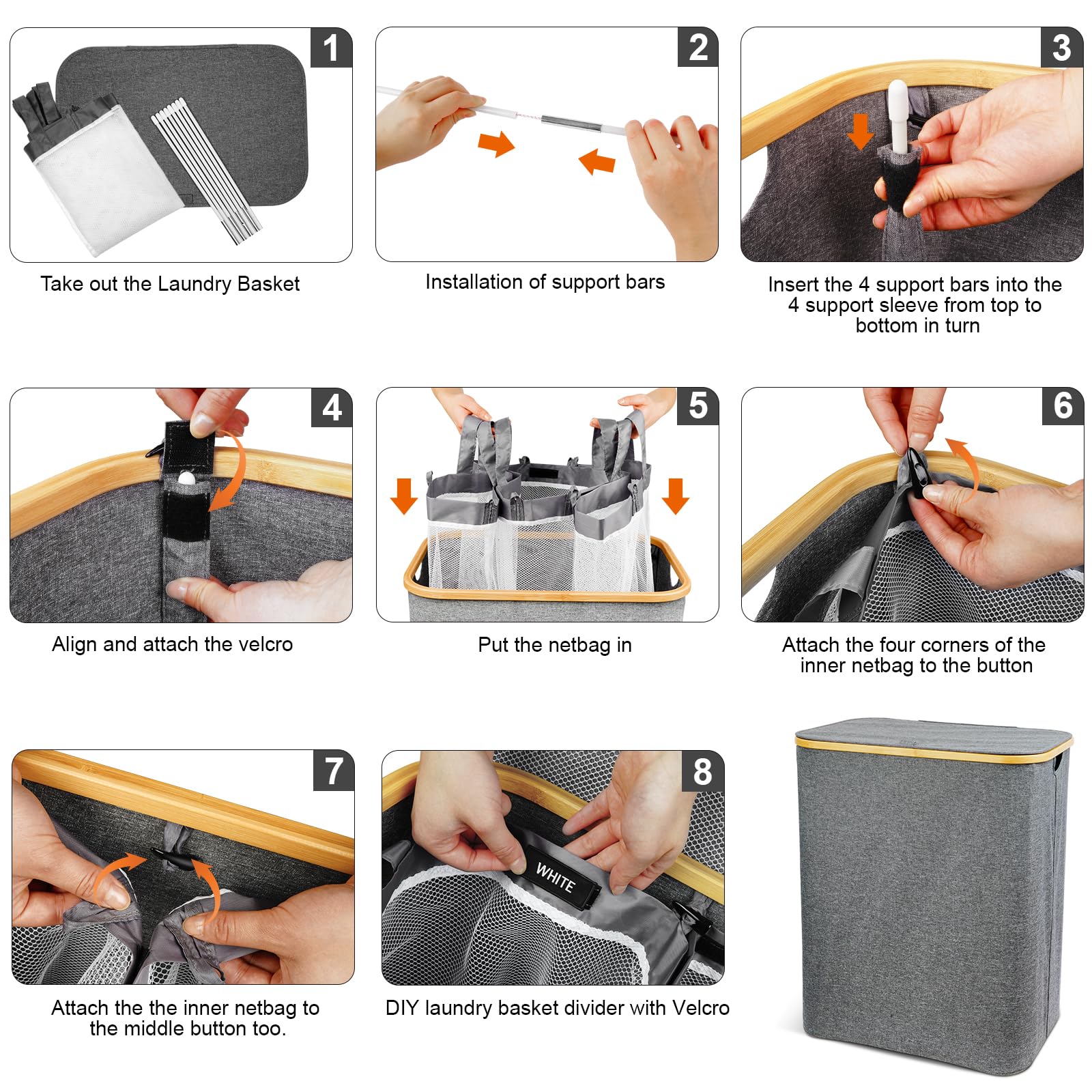 1

Take out the Laundry Basket

2

Installation of support bars

3

Insert the 4 support bars into the 4 support sleeve from top to bottom in turn

4

Align and attach the velcro

5

Put the netbag in

6

Attach the four corners of the inner netbag to the button

7

Attach the the inner netbag to the middle button too.

8

WHITE

DIY laundry basket divider with Velcro