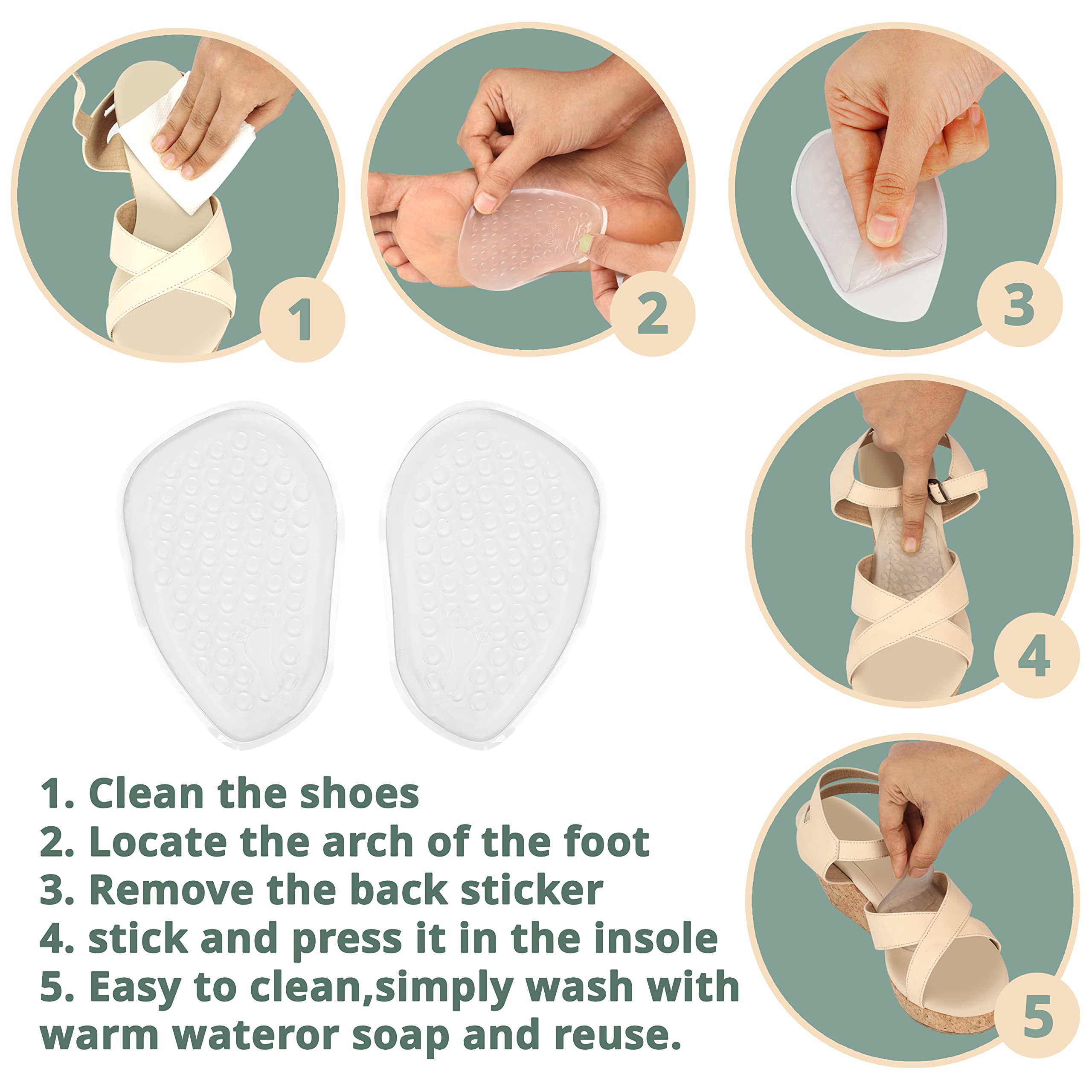 1

2

3

4

5

1. Clean the shoes
2. Locate the arch of the foot
3. Remove the back sticker
4. stick and press it in the insole
5. Easy to clean,simply wash with warm wateror soap and reuse.