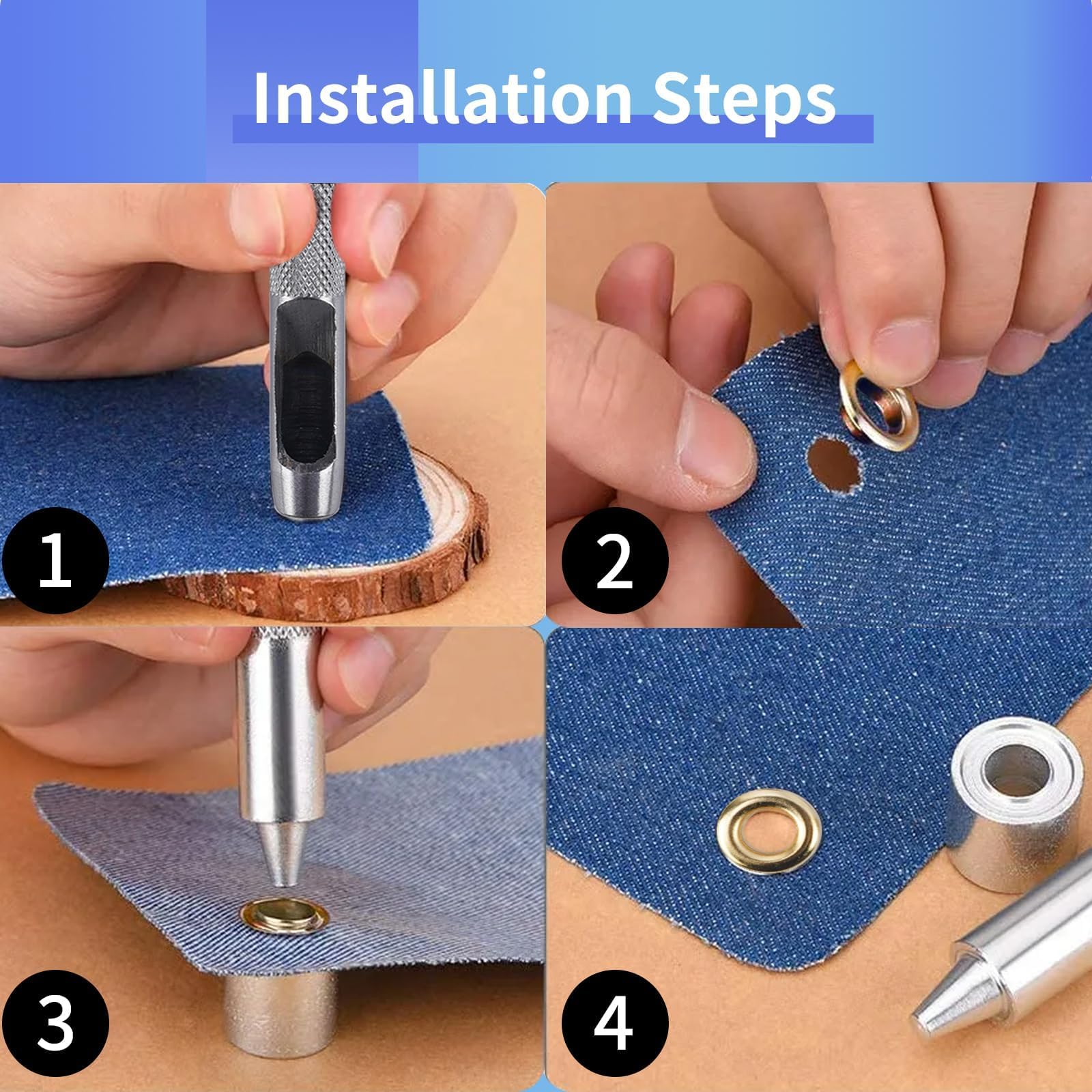 Installation Steps

1

2

3

4