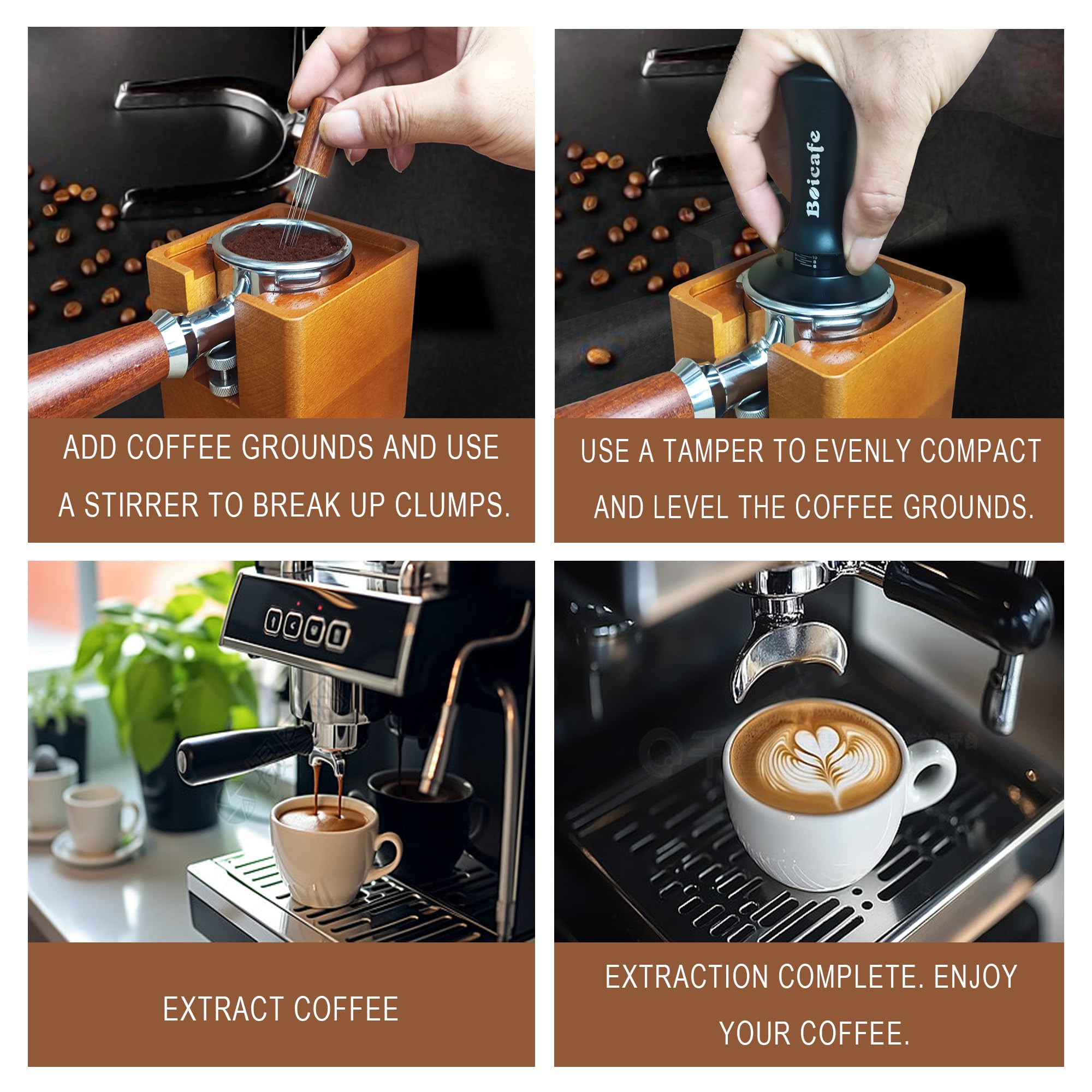 ADD COFFEE GROUNDS AND USE A STIRRER TO BREAK UP CLUMPS.

Boicafe

USE A TAMPER TO EVENLY COMPACT AND LEVEL THE COFFEE GROUNDS.

EXTRACT COFFEE

EXTRACTION COMPLETE. ENJOY YOUR COFFEE.