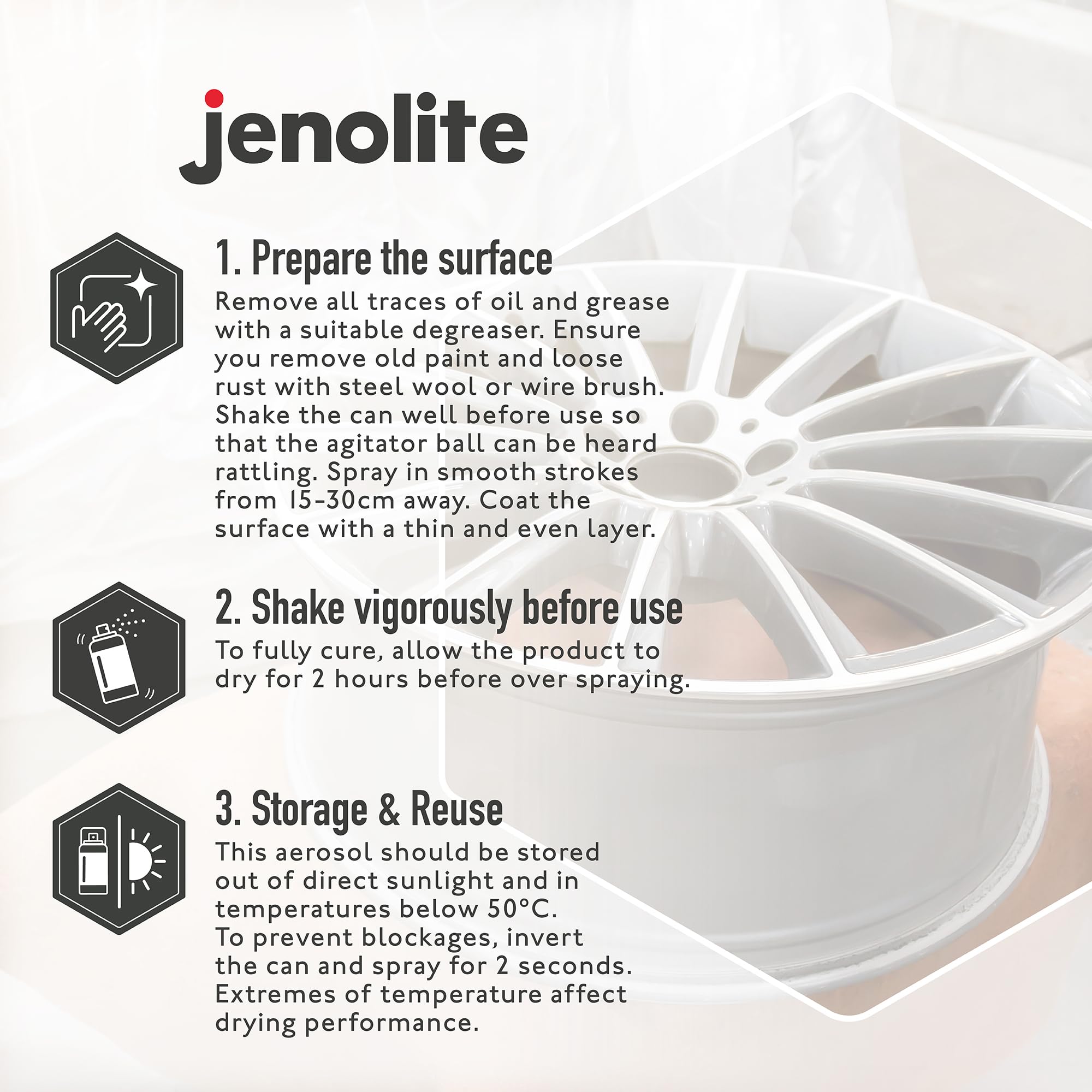 jenolite

1. Prepare the surface

Remove all traces of oil and grease with a suitable degreaser. Ensure you remove old paint and loose rust with steel wool or wire brush. Shake the can well before use so that the agitator ball can be heard rattling. Spray in smooth strokes from 15-30cm away. Coat the surface with a thin and even layer.

2. Shake vigorously before use

To fully cure, allow the product to dry for 2 hours before over spraying.

3. Storage & Reuse

This aerosol should be stored out of direct sunlight and in temperatures below 50°C.
To prevent blockages, invert the can and spray for 2 seconds.
Extremes of temperature affect drying performance.