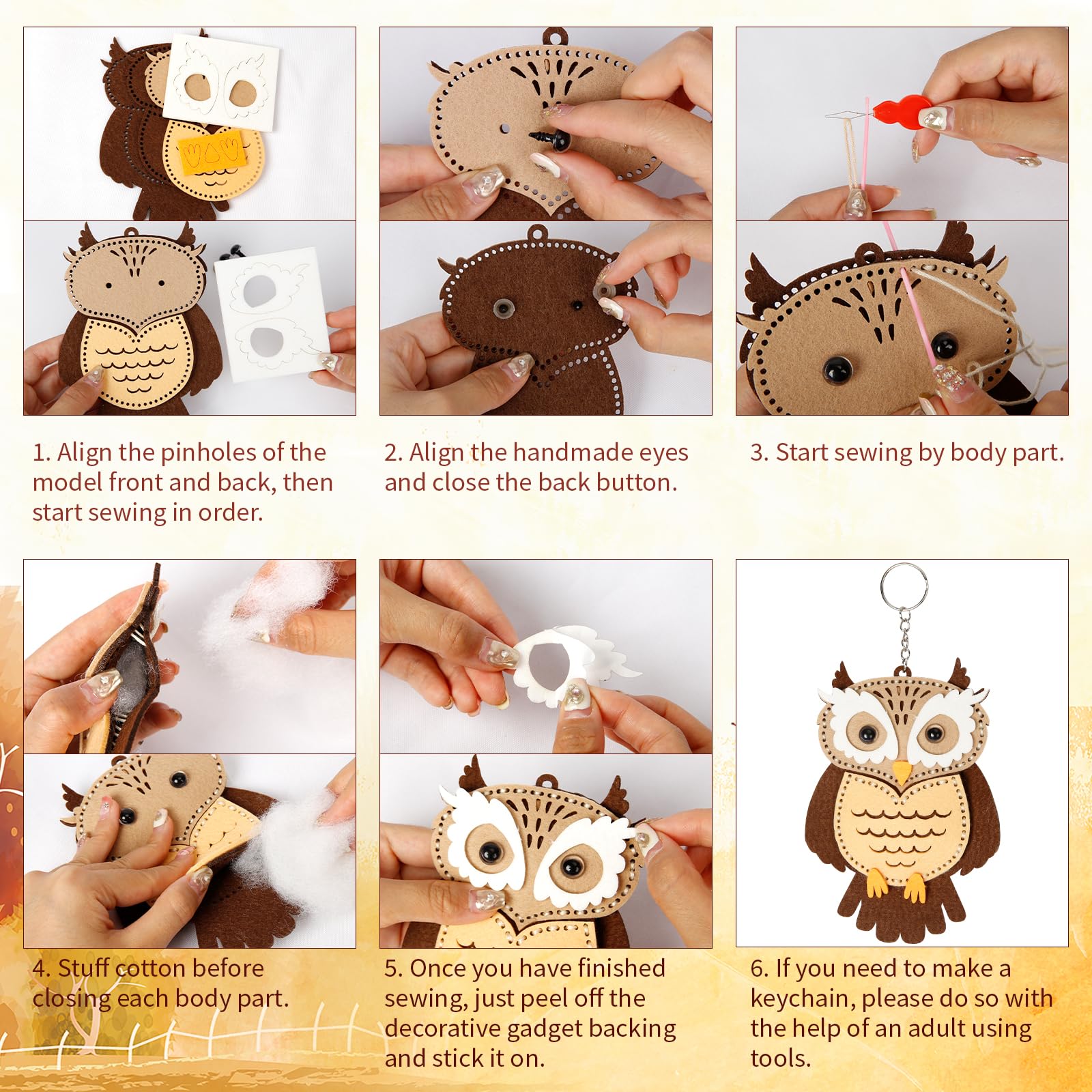 1. Align the pinholes of the model front and back, then start sewing in order.

2. Align the handmade eyes and close the back button.

3. Start sewing by body part.

4. Stuff cotton before closing each body part.

5. Once you have finished sewing, just peel off the decorative gadget backing and stick it on.

6. If you need to make a keychain, please do so with the help of an adult using tools.