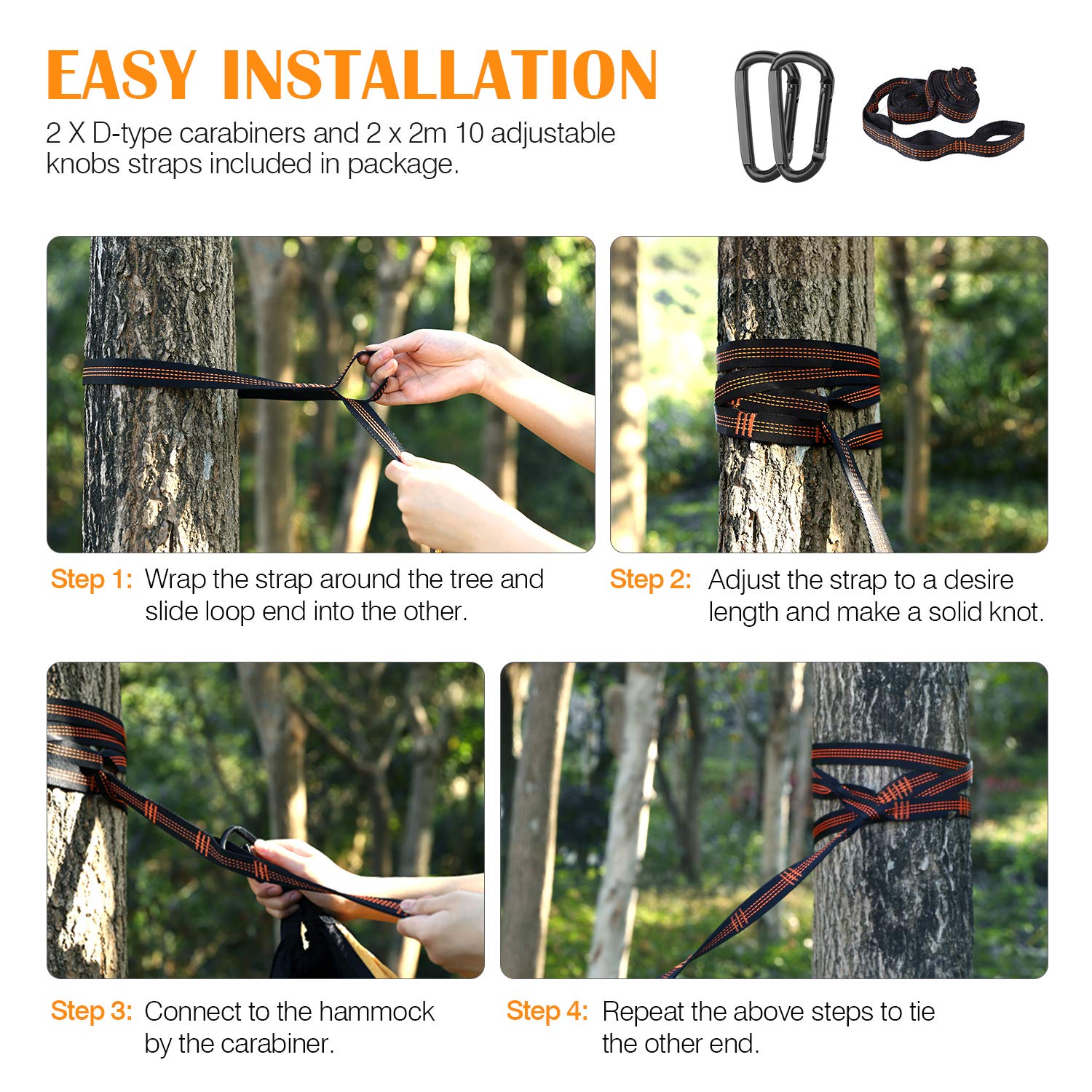 EASY INSTALLATION

2 X D-type carabiners and 2 x 2m 10 adjustable knobs straps included in package.

Step 1: Wrap the strap around the tree and slide loop end into the other.

Step 2: Adjust the strap to a desire length and make a solid knot.

Step 3: Connect to the hammock by the carabiner.

Step 4: Repeat the above steps to tie the other end.