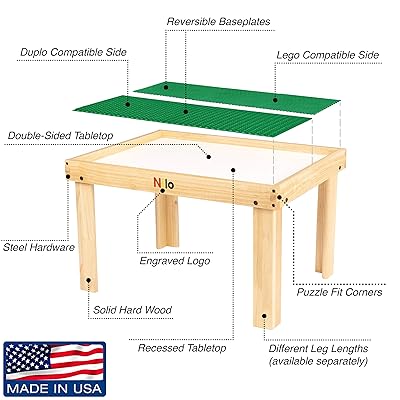 Reversible Baseplates

Duplo Compatible Side

Lego Compatible Side

Double-Sided Tabletop

Nilo

Steel Hardware

Engraved Logo

Puzzle Fit Corners

Solid Hard Wood

Recessed Tabletop

Different Leg Lengths (available separately)

MADE IN USA