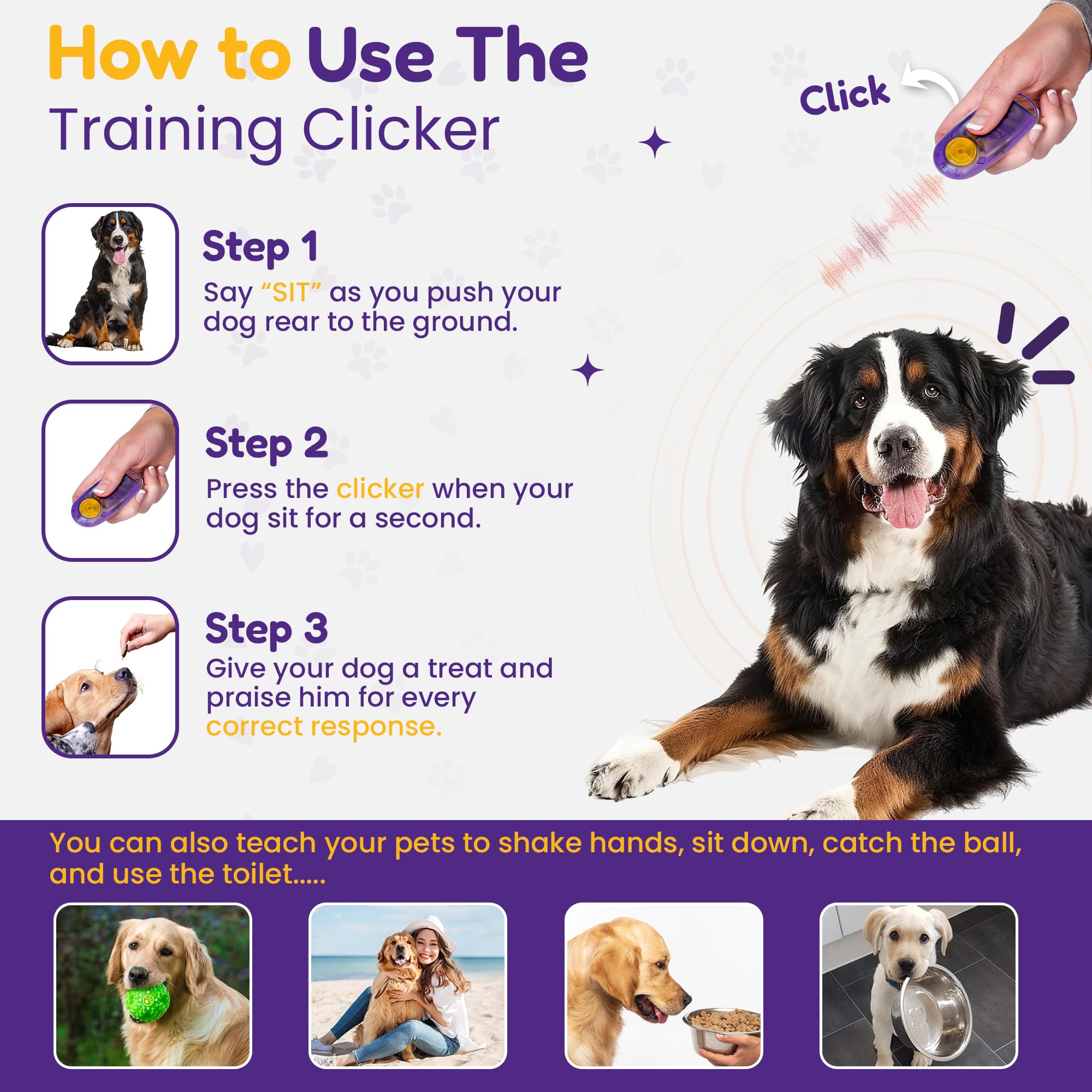 How to Use The Training Clicker

Click

Step 1
Say “SIT” as you push your dog rear to the ground.

Step 2
Press the clicker when your dog sit for a second.

Step 3
Give your dog a treat and praise him for every correct response.

You can also teach your pets to shake hands, sit down, catch the ball, and use the toilet.....