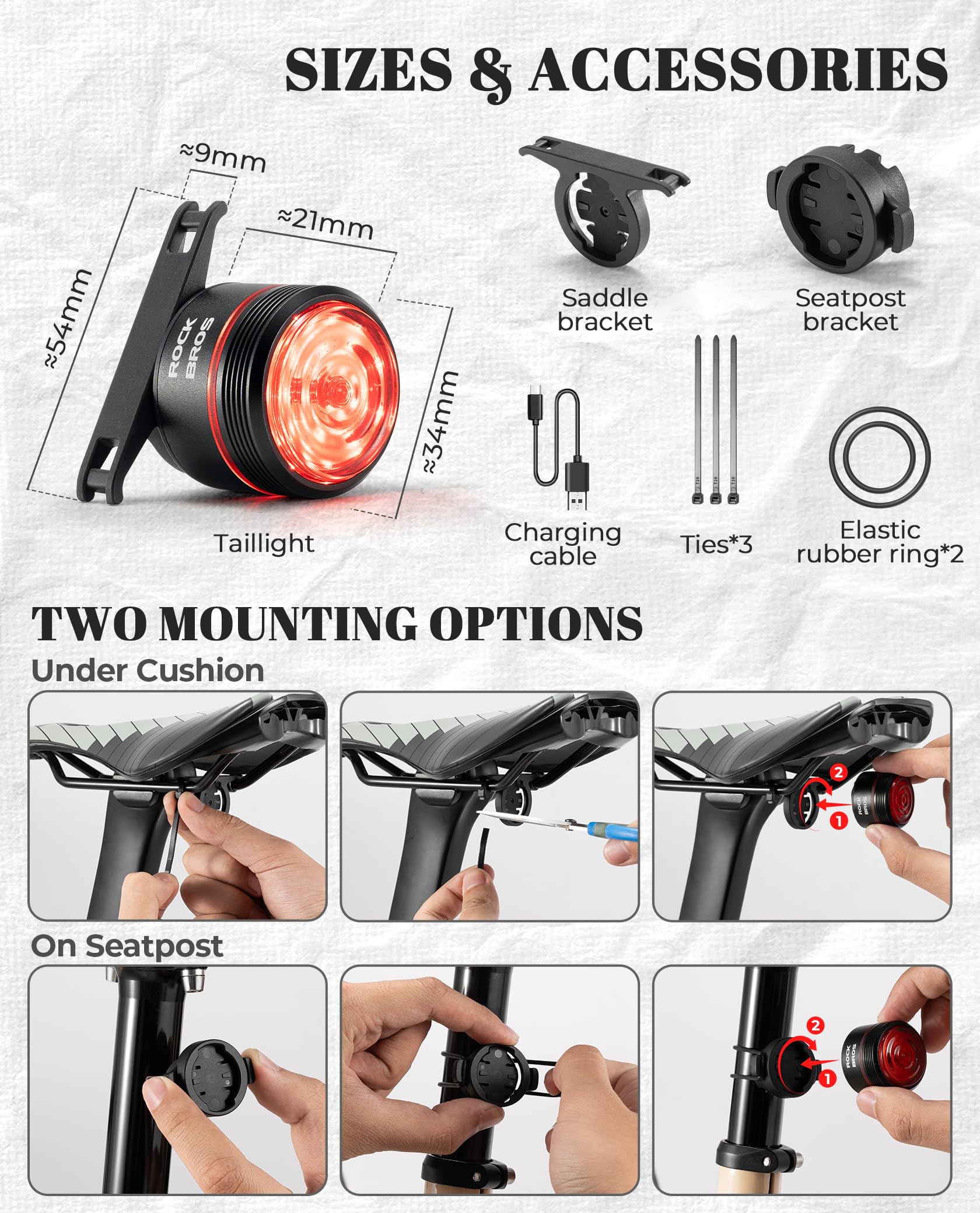 SIZES & ACCESSORIES

≈9mm

≈21mm

≈54mm

≈34mm

ROCK BROS

Taillight

Saddle bracket

Seatpost bracket

Charging cable

Ties*3

Elastic rubber ring*2

TWO MOUNTING OPTIONS

Under Cushion

2

1

ROCK BROS

On Seatpost

2

1

ROCK BROS