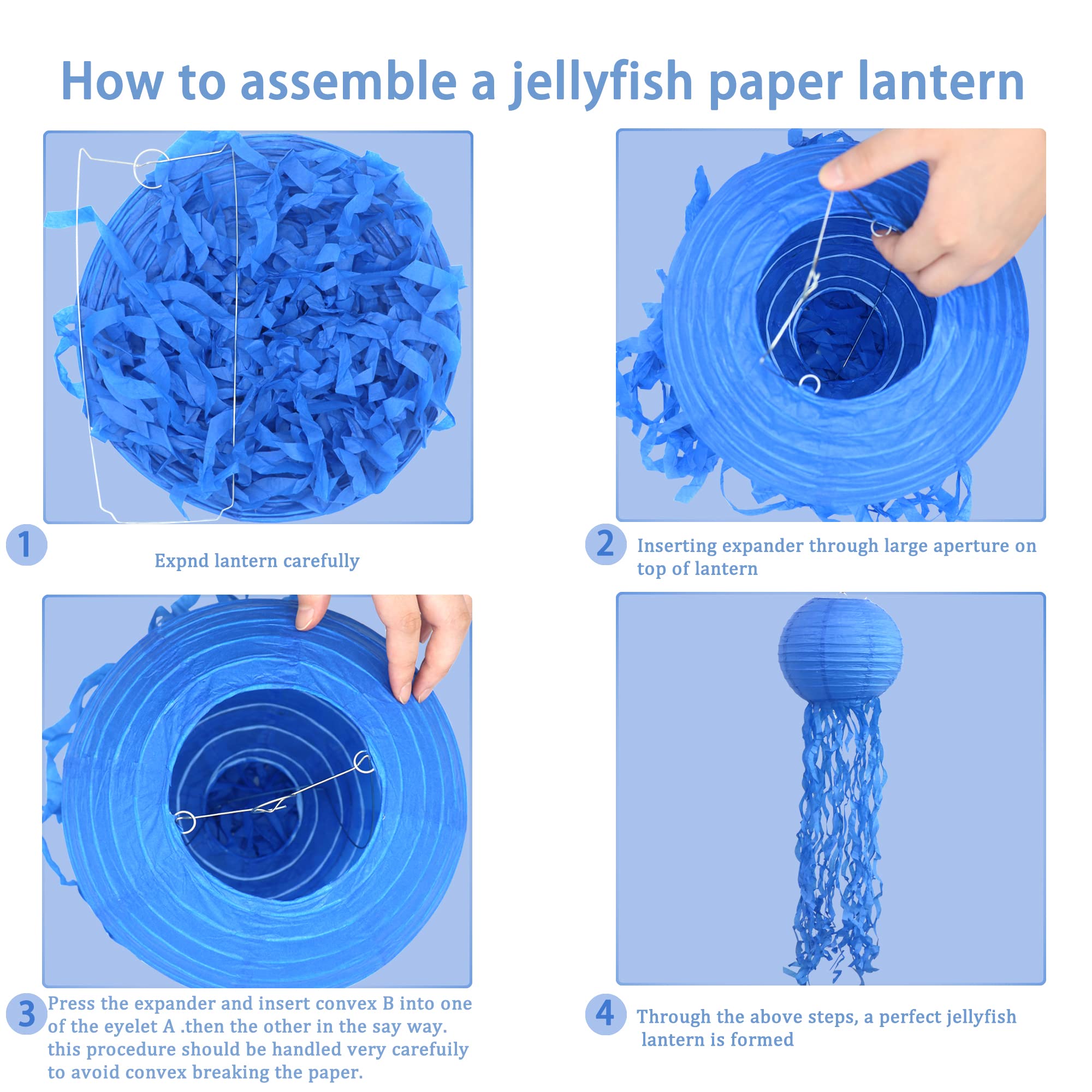 How to assemble a jellyfish paper lantern

1

Expnd lantern carefully

2

Inserting expander through large aperture on top of lantern

3

Press the expander and insert convex B into one of the eyelet A .then the other in the say way. this procedure should be handled very carefuily to avoid convex breaking the paper.

4

Through the above steps, a perfect jellyfish lantern is formed