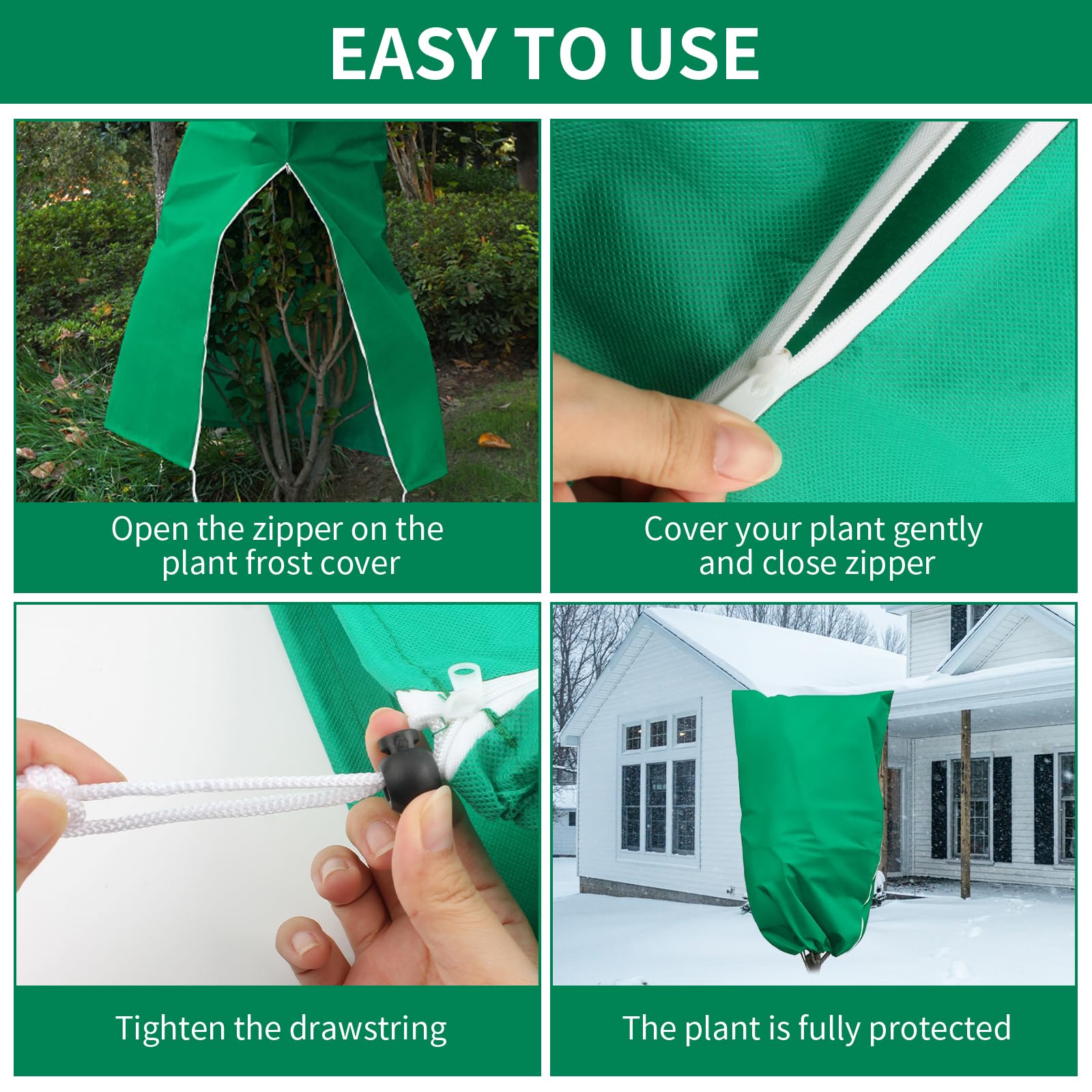 EASY TO USE

Open the zipper on the plant frost cover

Cover your plant gently and close zipper

Tighten the drawstring

The plant is fully protected