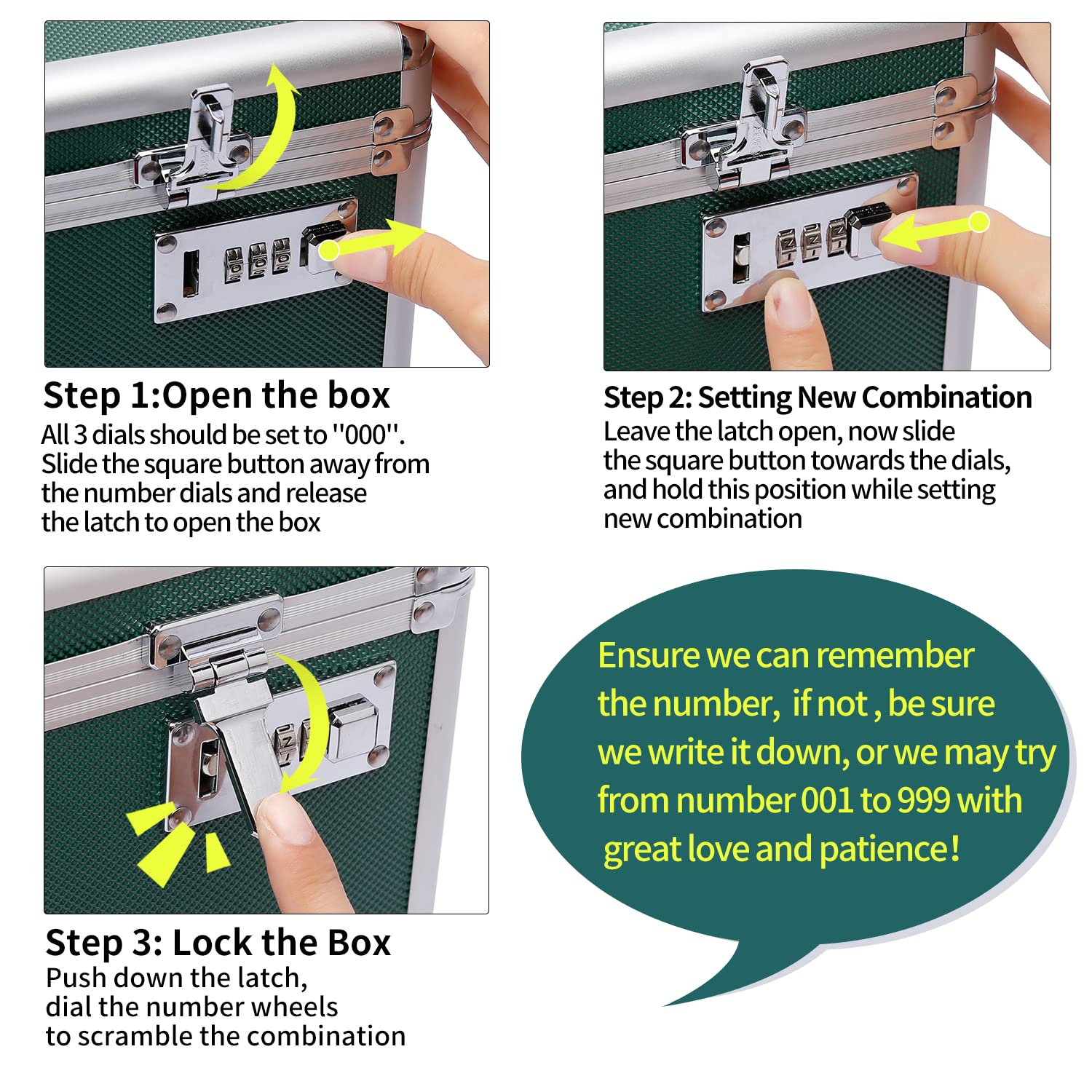 Step 1:Open the box
All 3 dials should be set to "000". Slide the square button away from the number dials and release the latch to open the box

Step 2: Setting New Combination
Leave the latch open, now slide the square button towards the dials, and hold this position while setting new combination

Step 3: Lock the Box
Push down the latch, dial the number wheels to scramble the combination

Ensure we can remember the number, if not , be sure we write it down, or we may try from number 001 to 999 with great love and patience!