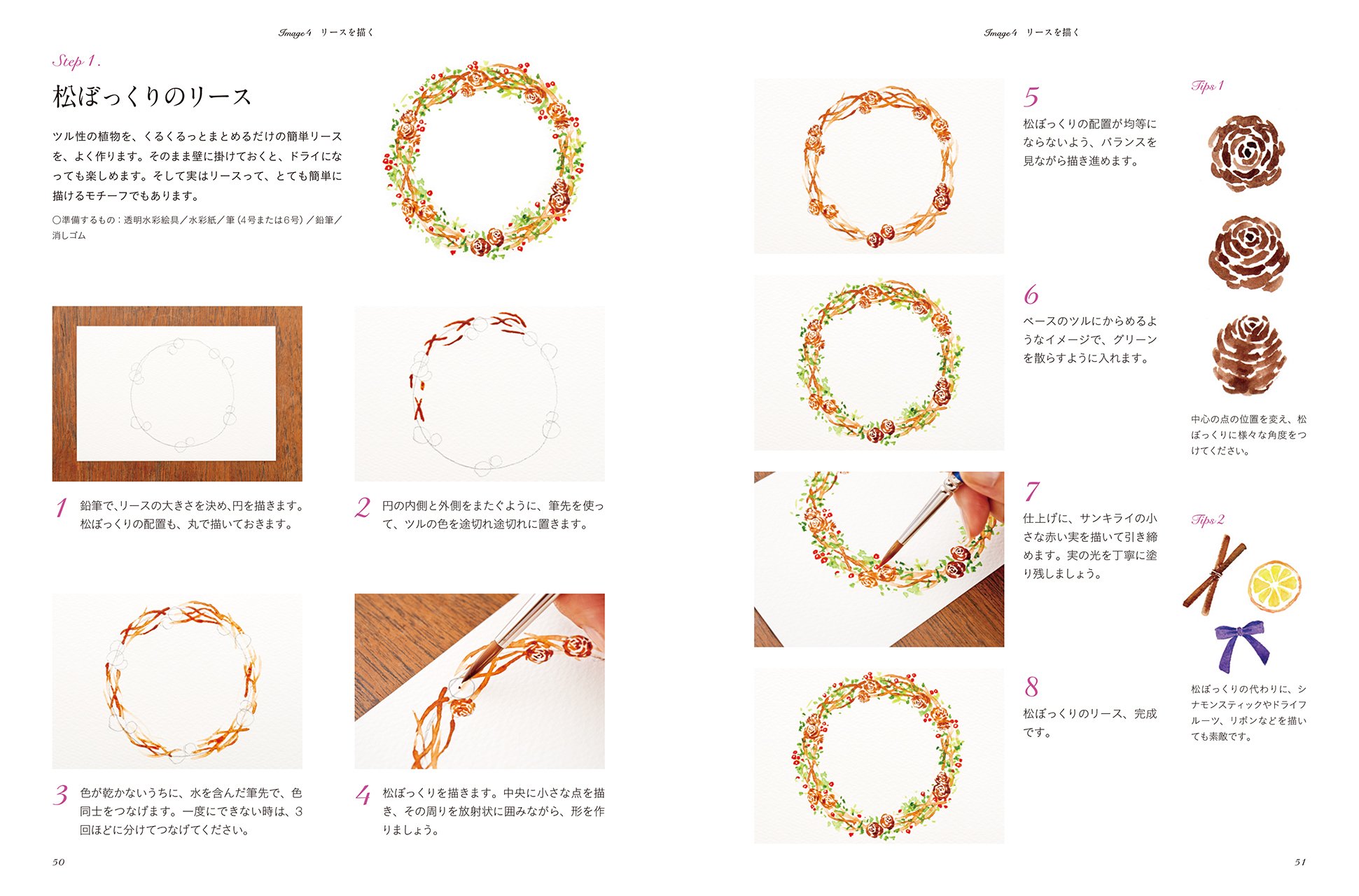 Image4 リースを描く

Step 1.

松ぼっくりのリース

ツル性の植物を、くるくるっとまとめるだけの簡単リースを、よく作ります。そのまま壁に掛けておくと、ドライになっても楽しめます。そして実はリースって、とても簡単に描けるモチーフでもあります。

○準備するもの：透明水彩絵具／水彩紙／筆（4号または6号）／鉛筆／消しゴム

1 鉛筆で、リースの大きさを決め、円を描きます。松ぼっくりの配置も、丸で描いておきます。

2 円の内側と外側をまたぐように、筆先を使って、ツルの色を途切れ途切れに置きます。

3 色が乾かないうちに、水を含んだ筆先で、色同士をつなげます。一度にできない時は、3回ほどに分けてつなげてください。

4 松ぼっくりを描きます。中央に小さな点を描き、その周りを放射状に囲みながら、形を作りましょう。

50

Image4 リースを描く

5 松ぼっくりの配置が均等にならないよう、バランスを見ながら描き進めます。

6 ベースのツルにからめるようなイメージで、グリーンを散らすように入れます。

7 仕上げに、サンキライの小さな赤い実を描いて引き締めます。実の光を丁寧に塗り残しましょう。

8 松ぼっくりのリース、完成です。

Tips 1

中心の点の位置を変え、松ぼっくりに様々な角度をつけてください。

Tips 2

松ぼっくりの代わりに、シナモンスティックやドライフルーツ、リボンなどを描いても素敵です。

51