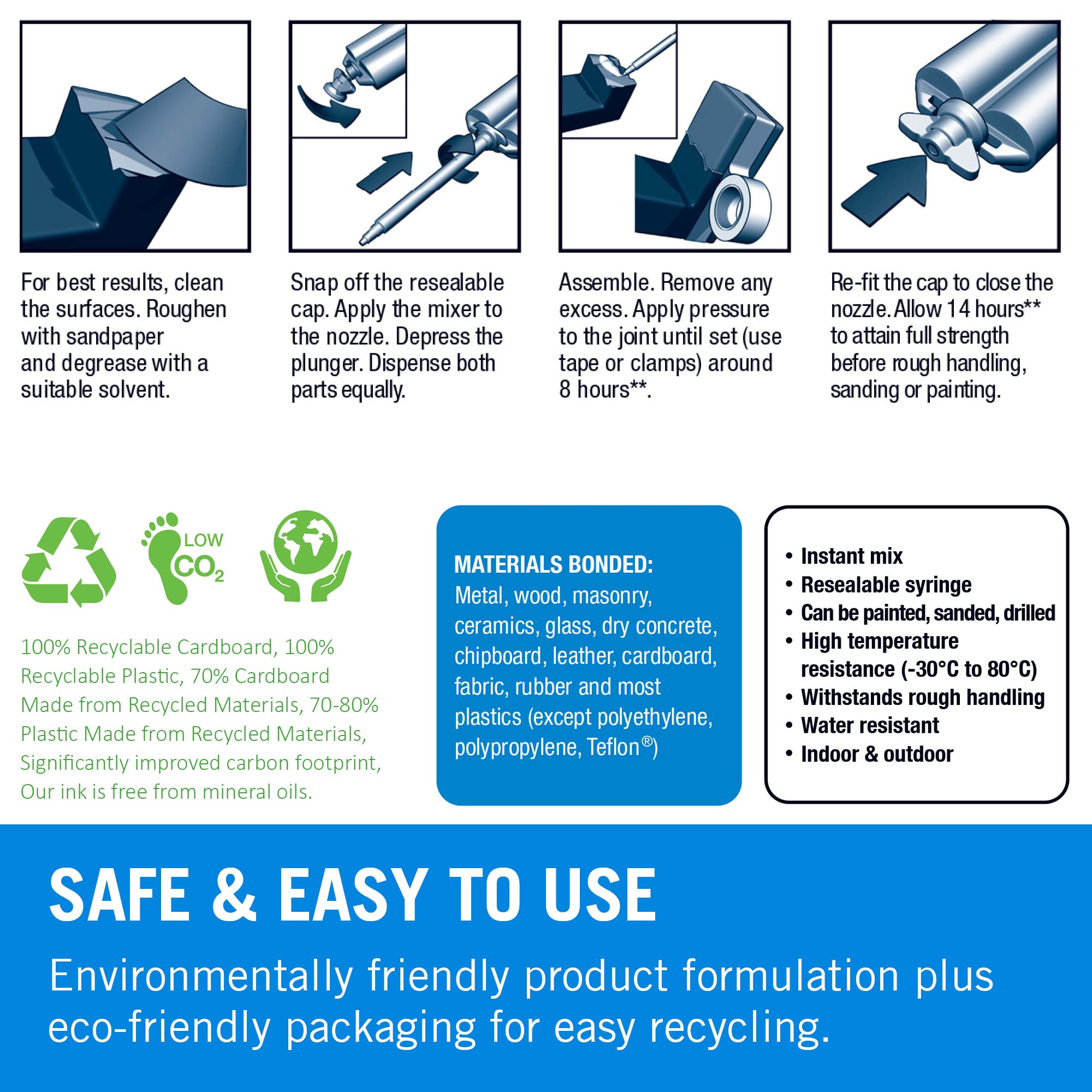 For best results, clean the surfaces. Roughen with sandpaper and degrease with a suitable solvent.

Snap off the resealable cap. Apply the mixer to the nozzle. Depress the plunger. Dispense both parts equally.

Assemble. Remove any excess. Apply pressure to the joint until set (use tape or clamps) around 8 hours**.

Re-fit the cap to close the nozzle. Allow 14 hours** to attain full strength before rough handling, sanding or painting.

LOW $CO_2$

100% Recyclable Cardboard, 100% Recyclable Plastic, 70% Cardboard Made from Recycled Materials, 70-80% Plastic Made from Recycled Materials, Significantly improved carbon footprint, Our ink is free from mineral oils.

MATERIALS BONDED:
Metal, wood, masonry, ceramics, glass, dry concrete, chipboard, leather, cardboard, fabric, rubber and most plastics (except polyethylene, polypropylene, Teflon®)

• Instant mix
• Resealable syringe
• Can be painted, sanded, drilled
• High temperature resistance (-30°C to 80°C)
• Withstands rough handling
• Water resistant
• Indoor & outdoor

SAFE & EASY TO USE

Environmentally friendly product formulation plus eco-friendly packaging for easy recycling.