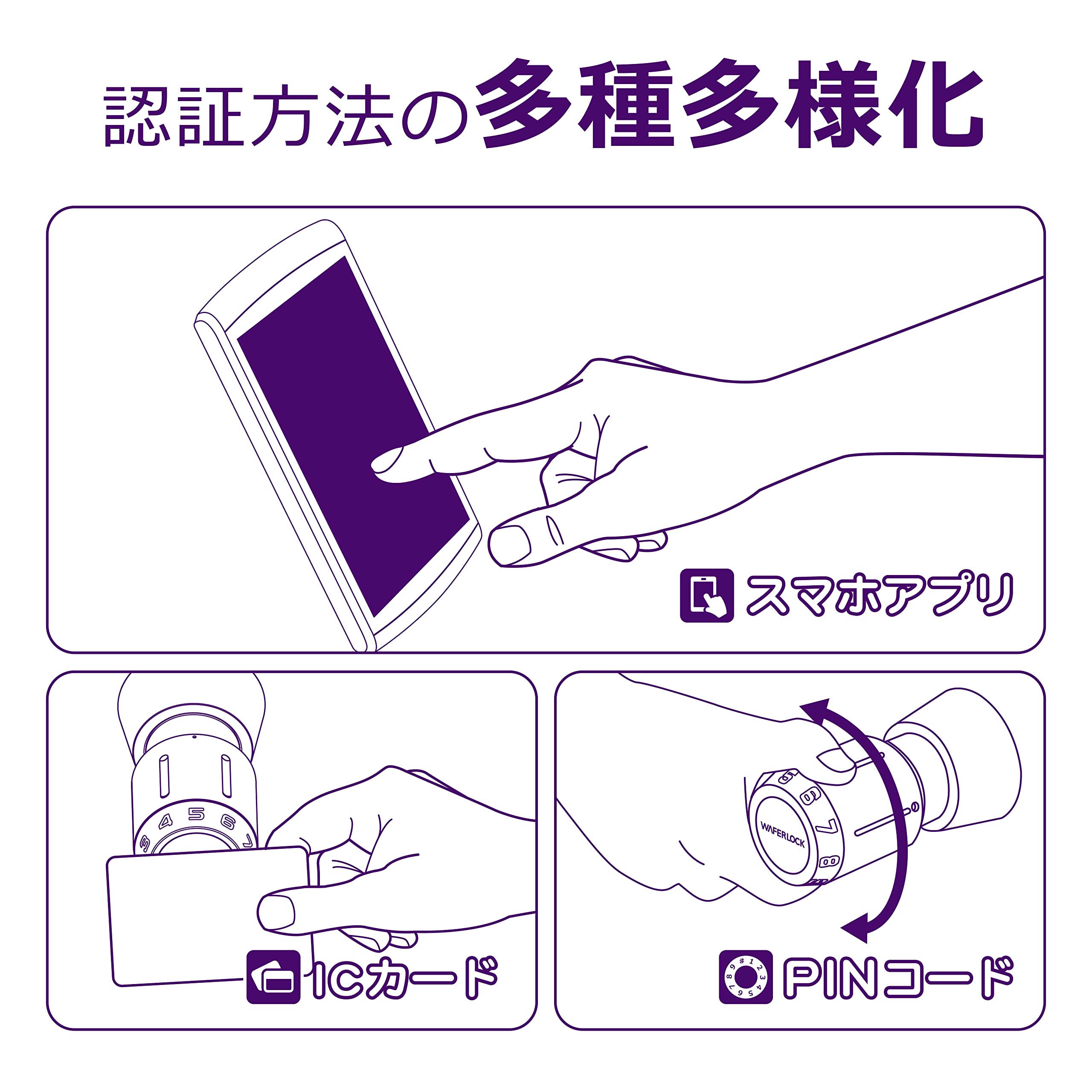 認証方法の多種多様化

スマホアプリ

3 4 5 6 7

ICカード

WAFERLOCK

5 6 7 8

# 1 2 3 4 5 6 7 8 9

PINコード