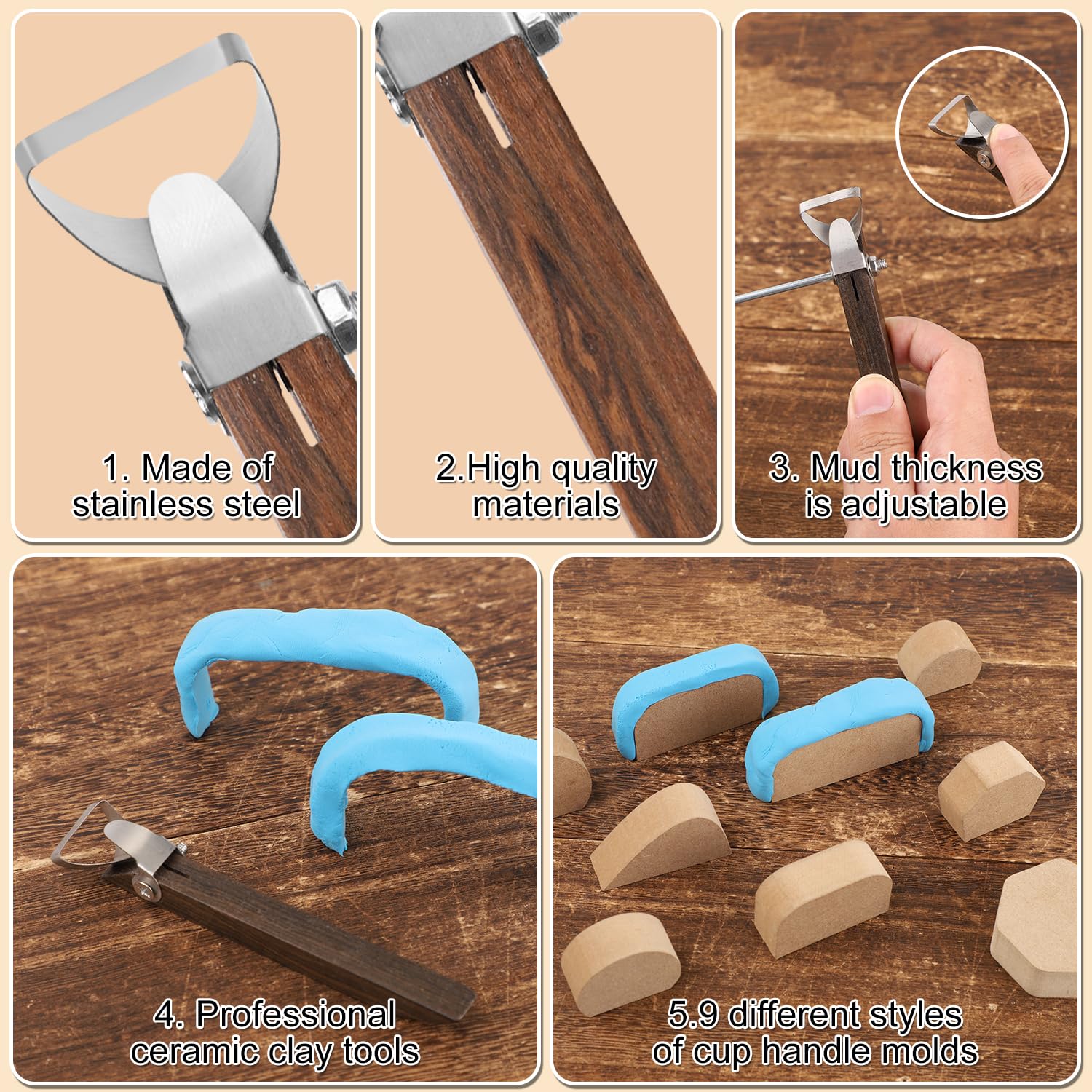 1. Made of stainless steel

2.High quality materials

3. Mud thickness is adjustable

4. Professional ceramic clay tools

5.9 different styles of cup handle molds