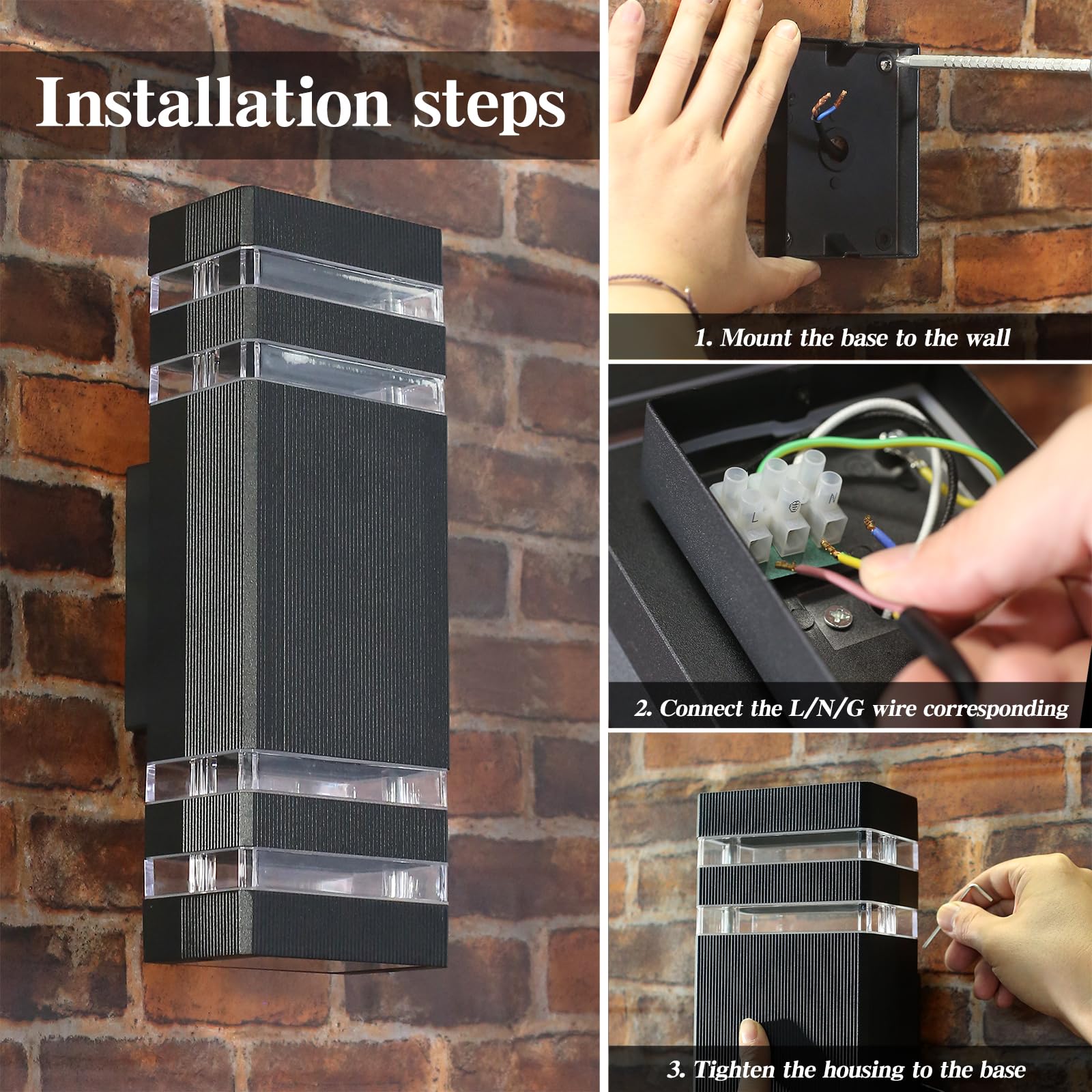 Installation steps

1. Mount the base to the wall

L N

2. Connect the L/N/G wire corresponding

3. Tighten the housing to the base