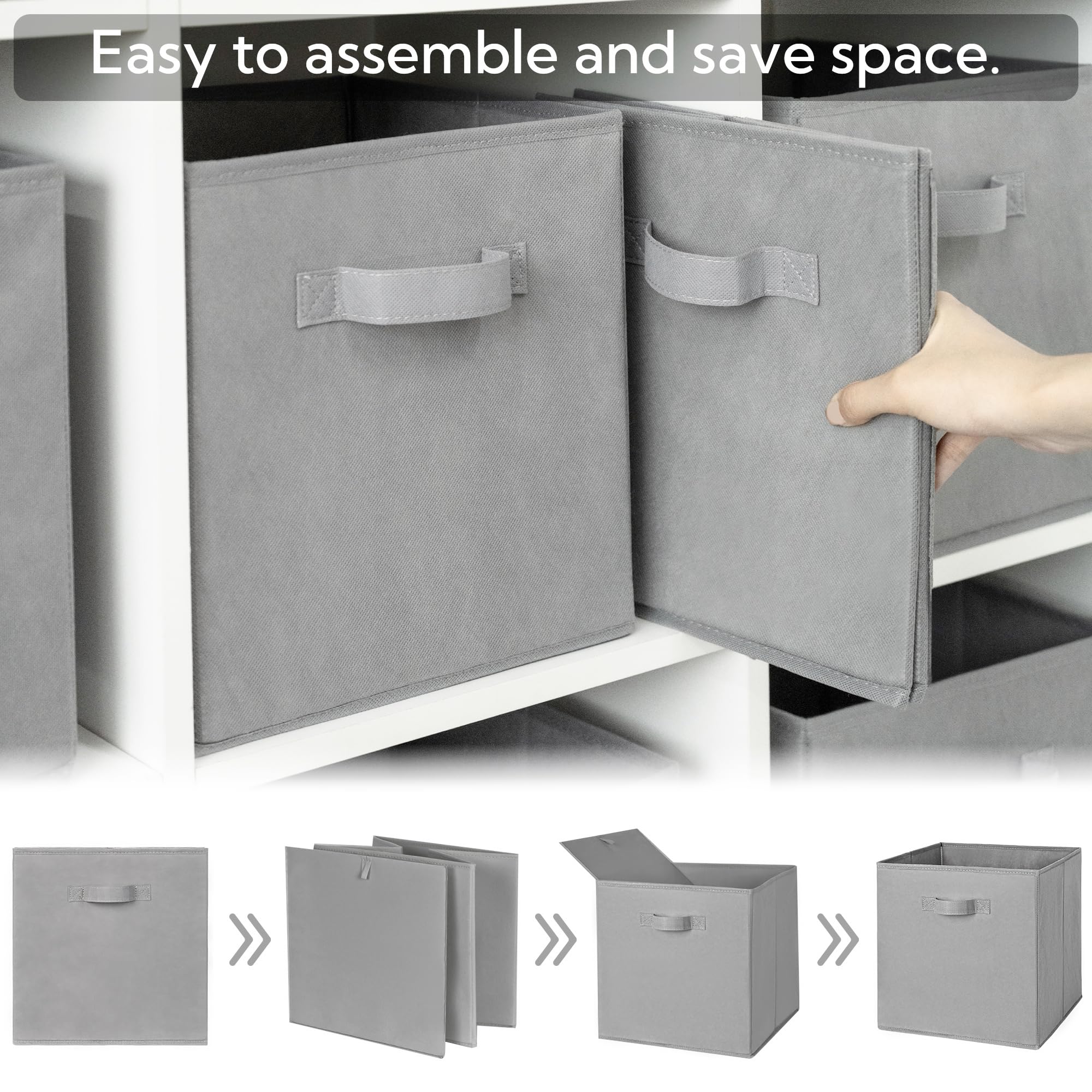 Easy to assemble and save space.