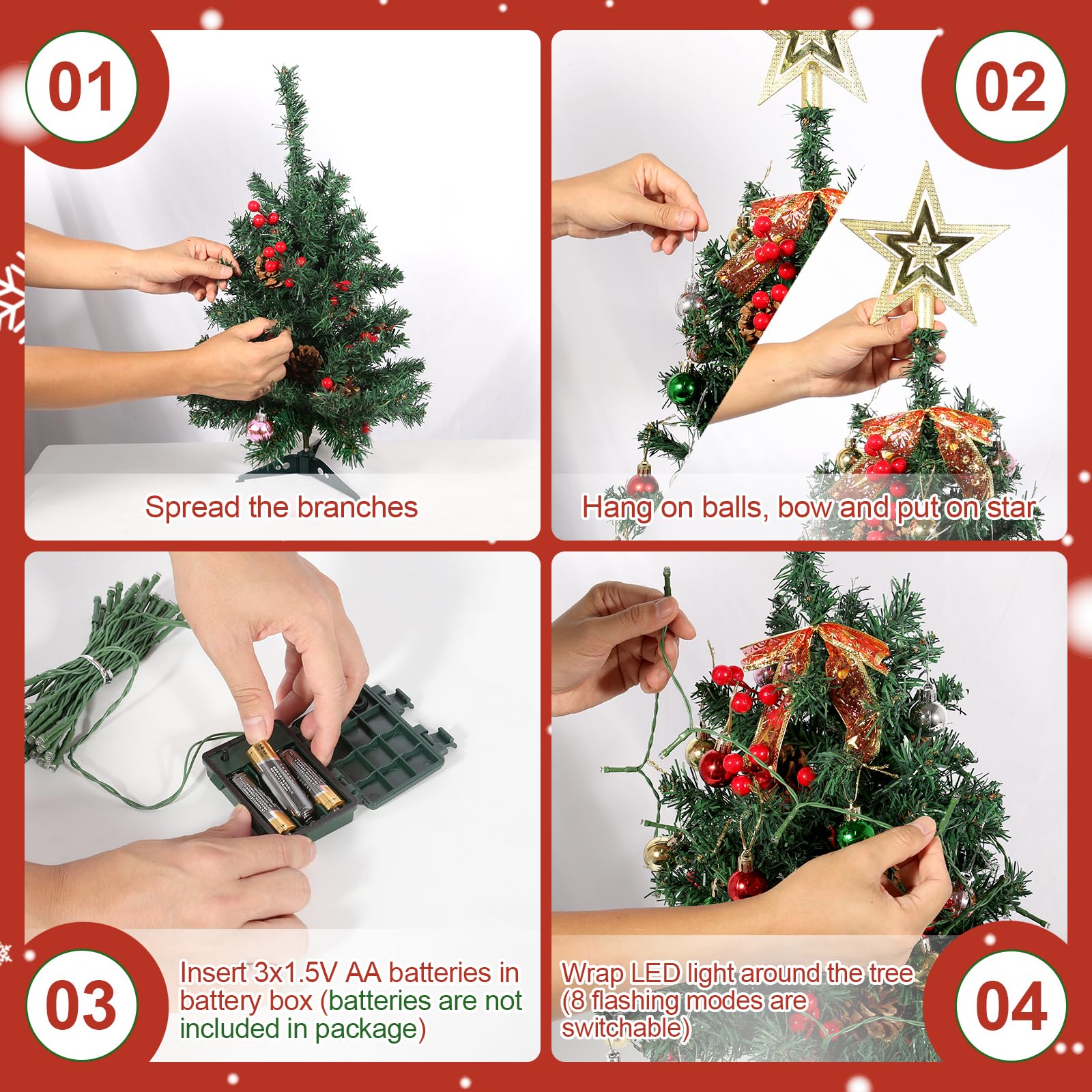 01

Spread the branches

02

Hang on balls, bow and put on star

03

Insert 3x1.5V AA batteries in battery box (batteries are not included in package)

Wrap LED light around the tree (8 flashing modes are switchable)

04