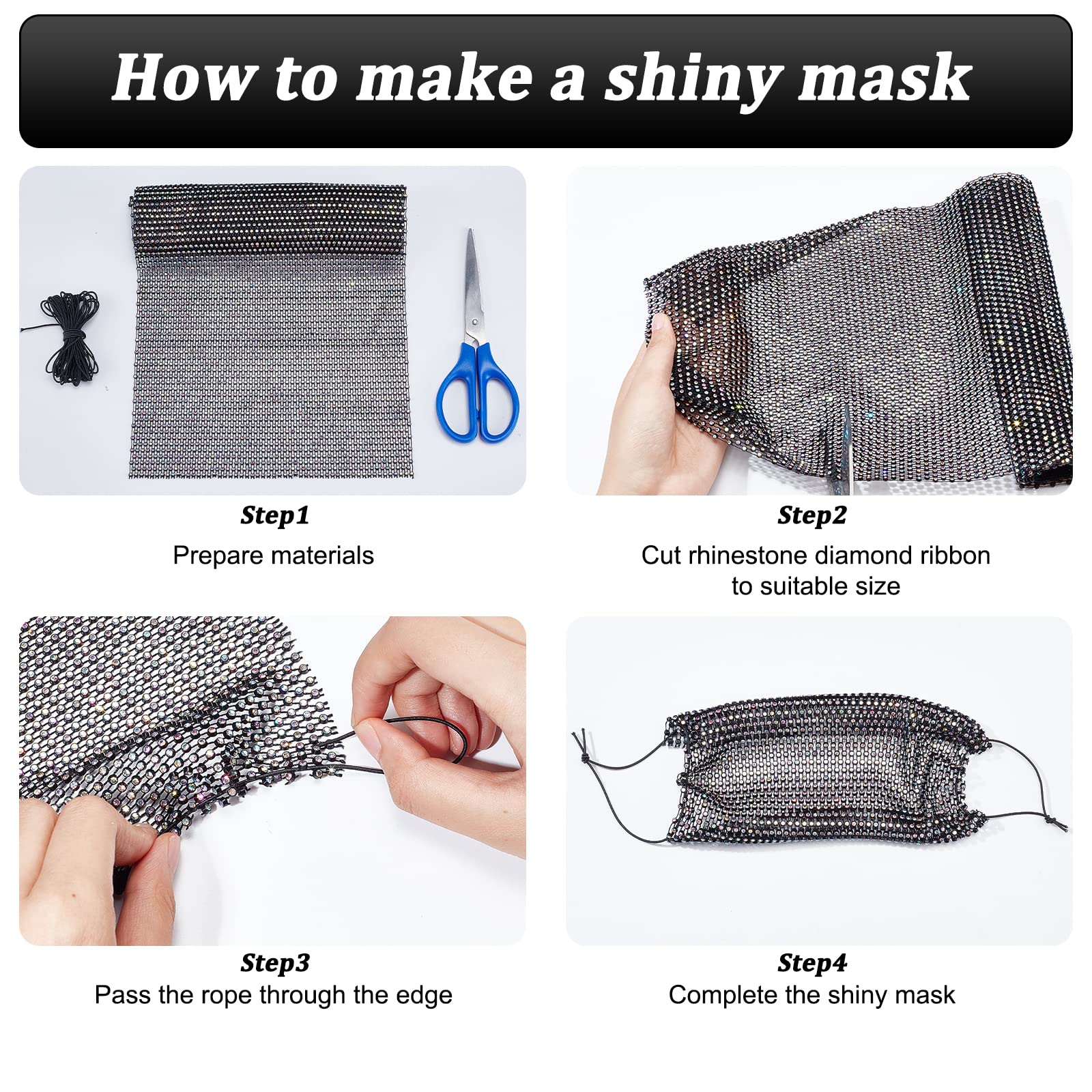 How to make a shiny mask

Step1
Prepare materials

Step2
Cut rhinestone diamond ribbon to suitable size

Step3
Pass the rope through the edge

Step4
Complete the shiny mask