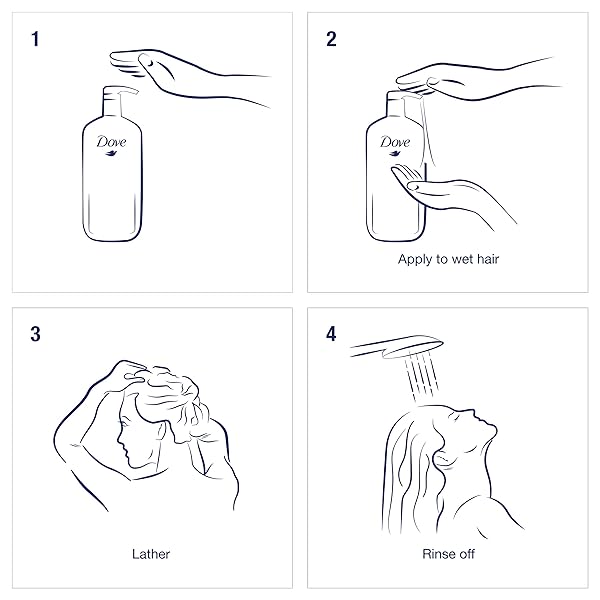 1

Dove

2

Dove

Apply to wet hair

3

Lather

4

Rinse off