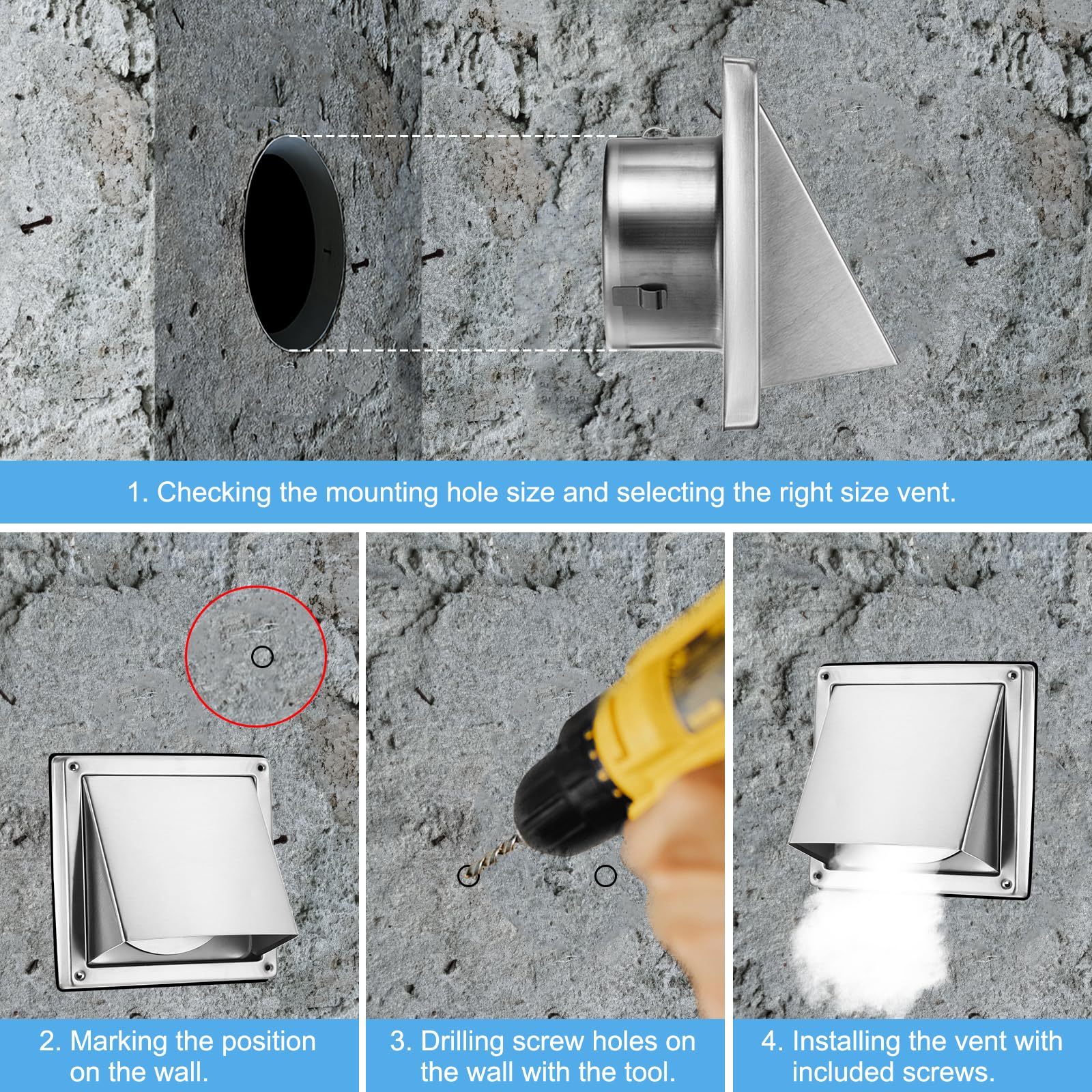 1. Checking the mounting hole size and selecting the right size vent.

2. Marking the position on the wall.

3. Drilling screw holes on the wall with the tool.

4. Installing the vent with included screws.