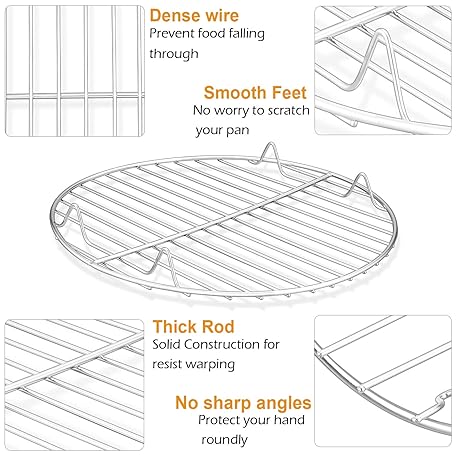 Dense wire
Prevent food falling through

Smooth Feet
No worry to scratch your pan

Thick Rod
Solid Construction for resist warping

No sharp angles
Protect your hand roundly