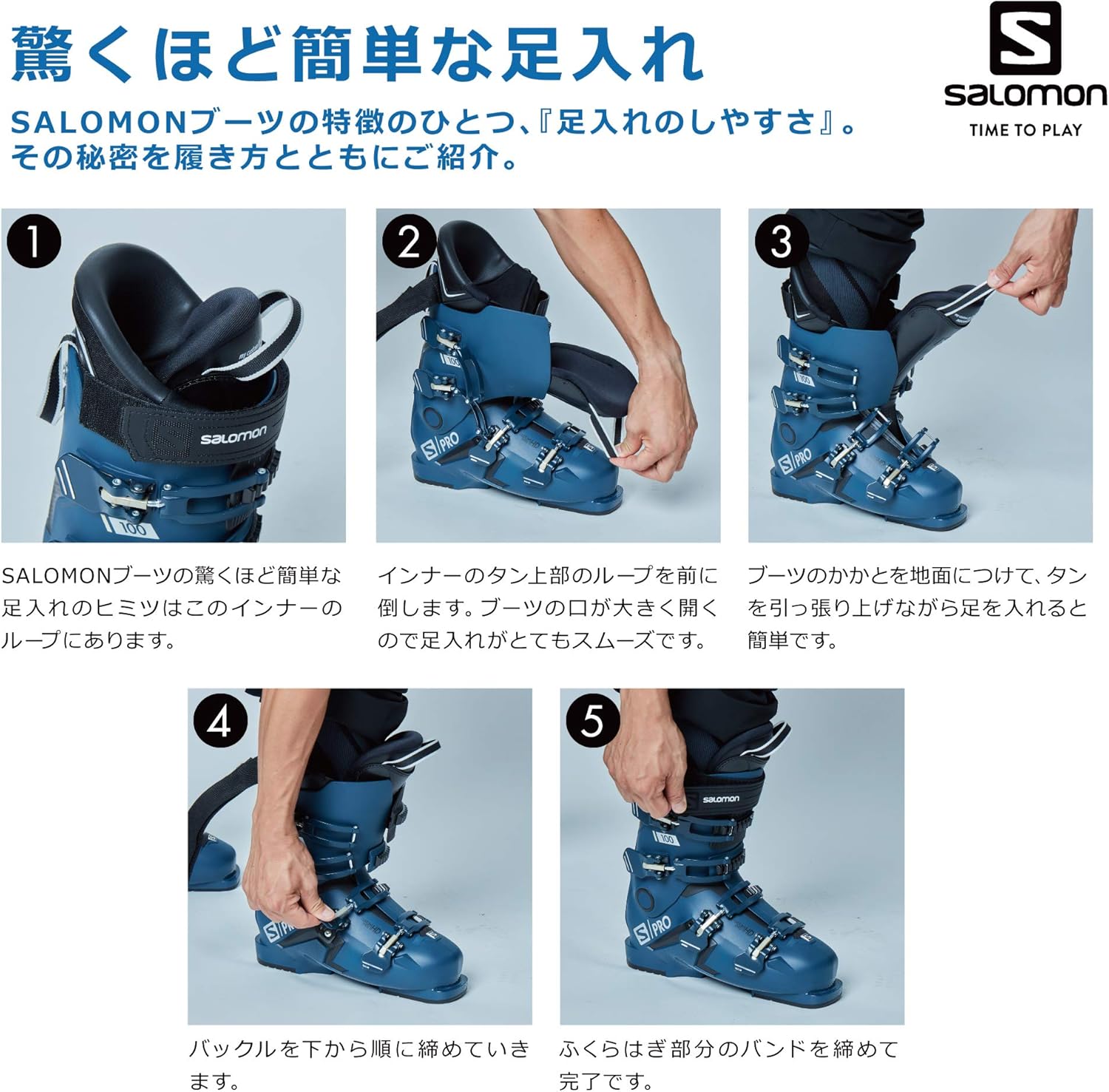 驚くほど簡単な足入れ

SALOMONブーツの特徴のひとつ、『足入れのしやすさ』。
その秘密を履き方とともにご紹介。

salomon
TIME TO PLAY

1
salomon
100

SALOMONブーツの驚くほど簡単な足入れのヒミツはこのインナーのループにあります。

2
100
S/PRO

インナーのタン上部のループを前に倒します。ブーツの口が大きく開くので足入れがとてもスムーズです。

3
100
S/PRO

ブーツのかかとを地面につけて、タンを引っ張り上げながら足を入れると簡単です。

4
S/PRO

バックルを下から順に締めていきます。

5
salomon
100
S/PRO

ふくらはぎ部分のバンドを締めて完了です。