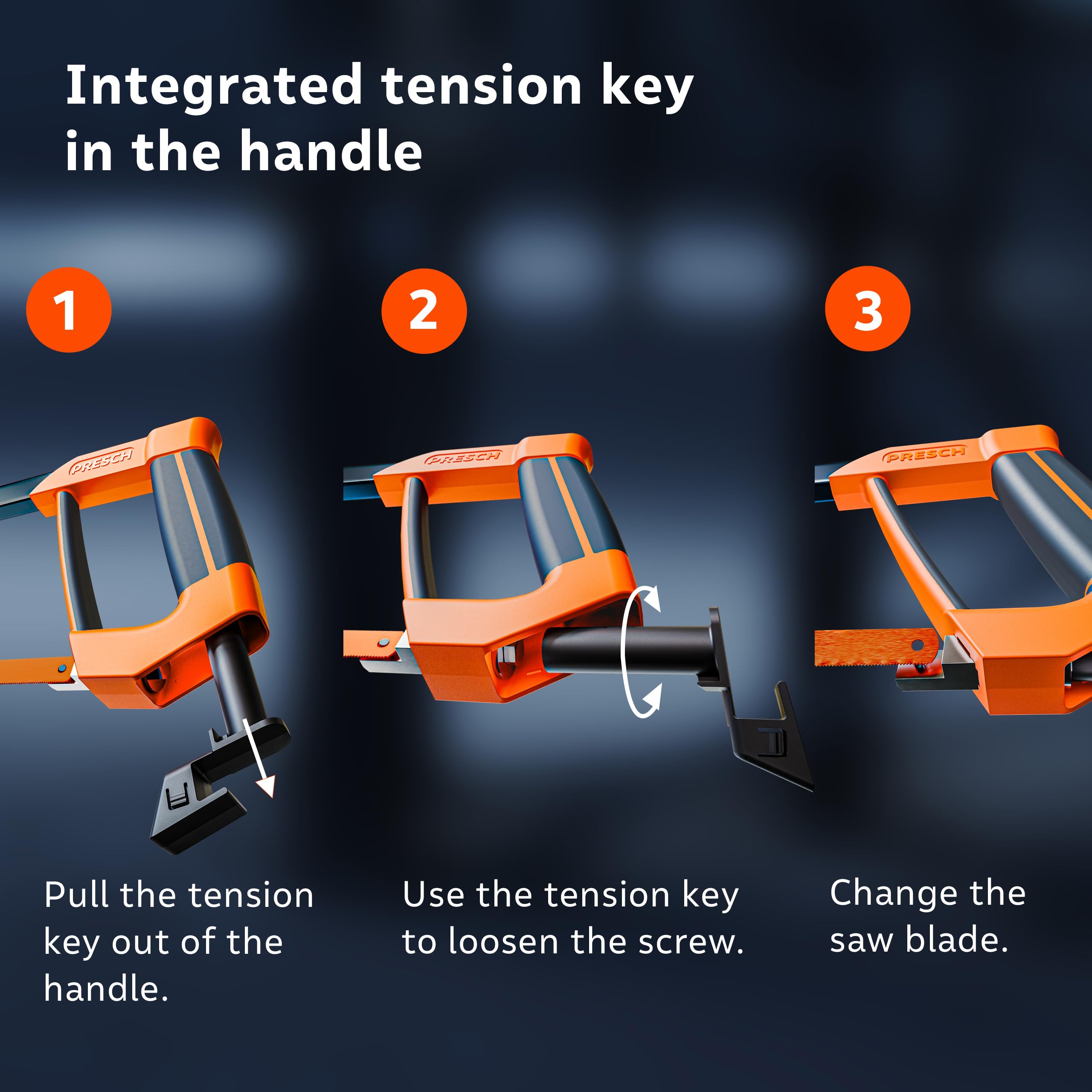 Integrated tension key in the handle

1

PRESCH

Pull the tension key out of the handle.

2

PRESCH

Use the tension key to loosen the screw.

3

PRESCH

Change the saw blade.