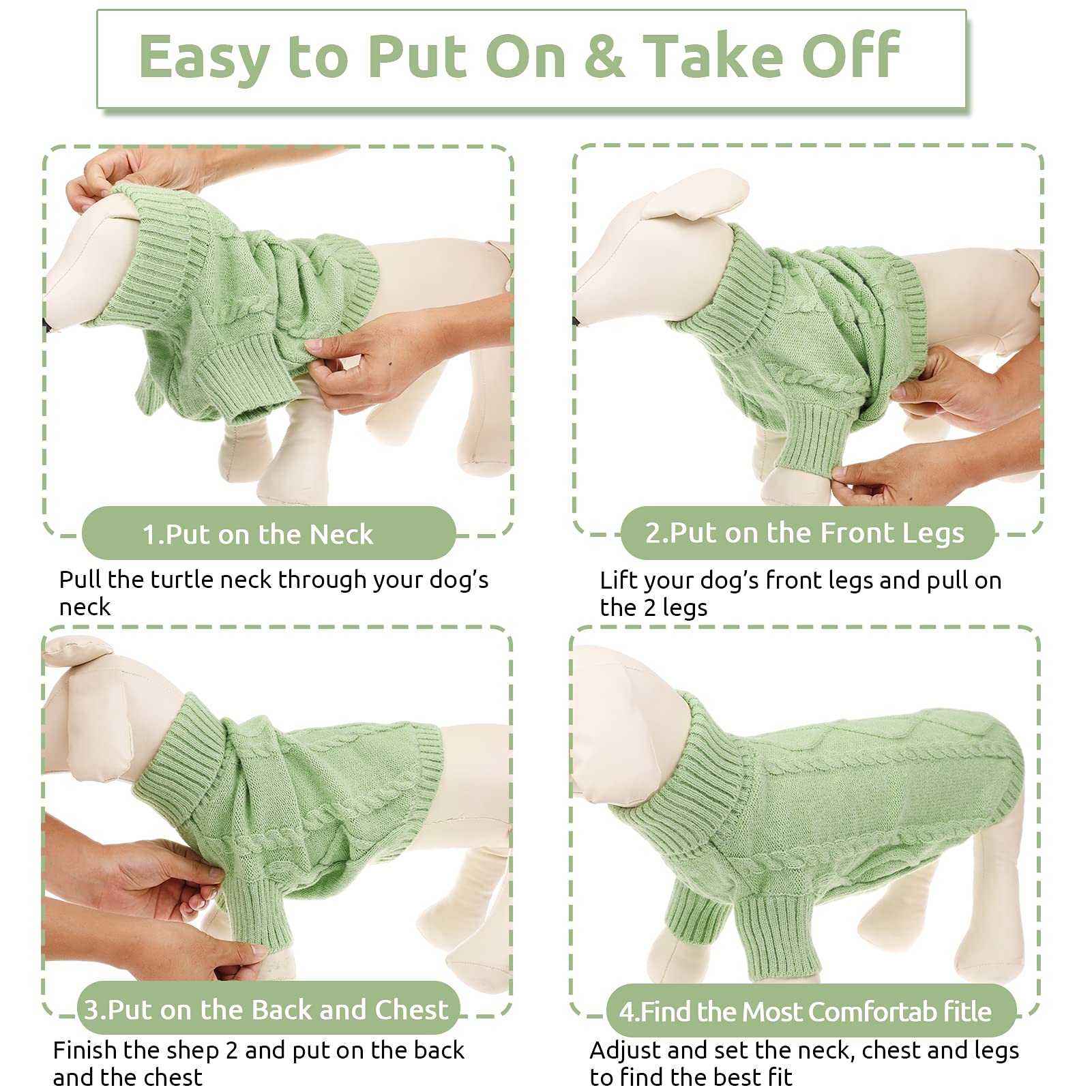 Easy to Put On & Take Off

1.Put on the Neck

Pull the turtle neck through your dog's neck

2.Put on the Front Legs

Lift your dog's front legs and pull on the 2 legs

3.Put on the Back and Chest

Finish the shep 2 and put on the back and the chest

4.Find the Most Comfortab fitle

Adjust and set the neck, chest and legs to find the best fit