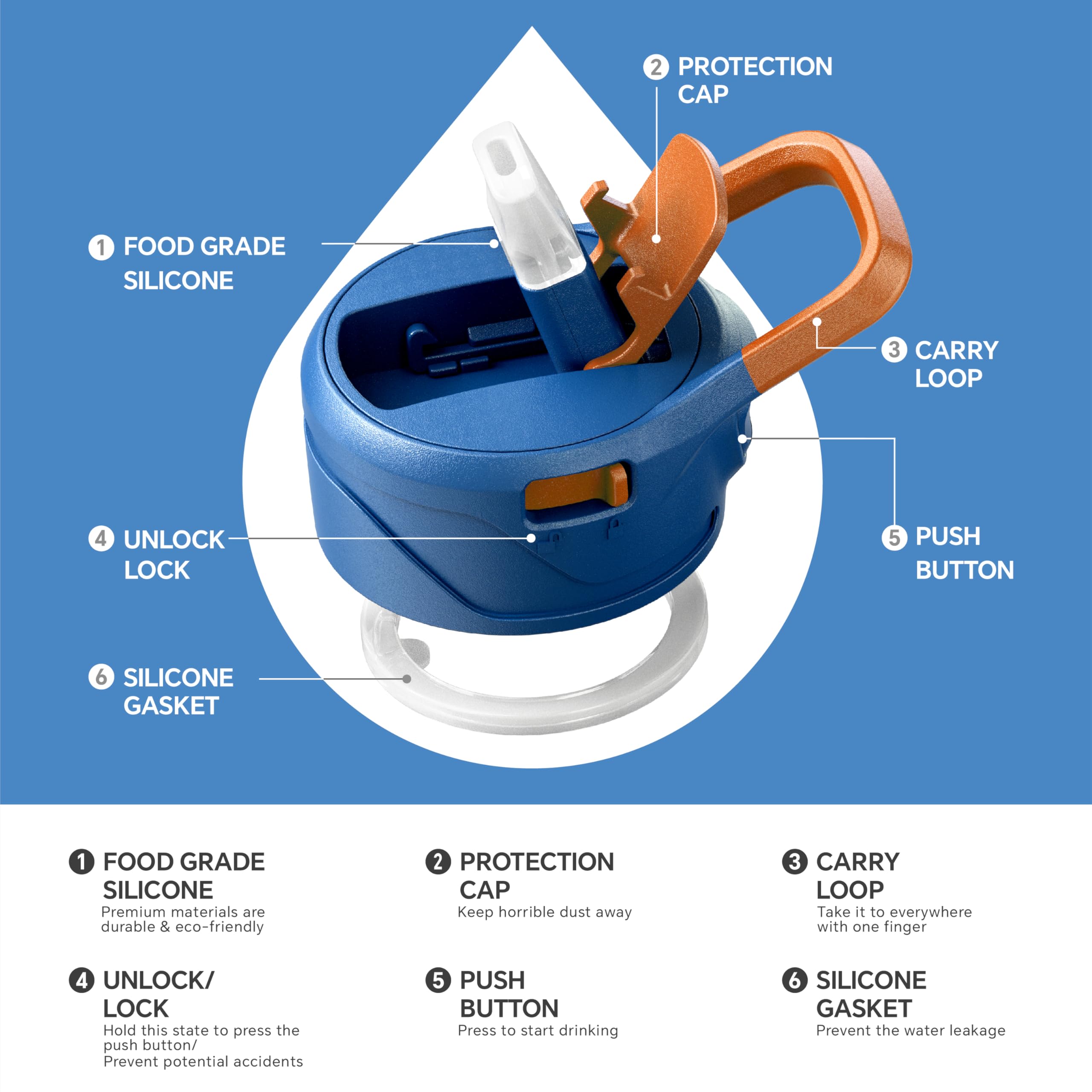 2 PROTECTION CAP

1 FOOD GRADE SILICONE

3 CARRY LOOP

4 UNLOCK LOCK

5 PUSH BUTTON

6 SILICONE GASKET

1 FOOD GRADE SILICONE
Premium materials are durable & eco-friendly

2 PROTECTION CAP
Keep horrible dust away

3 CARRY LOOP
Take it to everywhere with one finger

4 UNLOCK/ LOCK
Hold this state to press the push button/
Prevent potential accidents

5 PUSH BUTTON
Press to start drinking

6 SILICONE GASKET
Prevent the water leakage