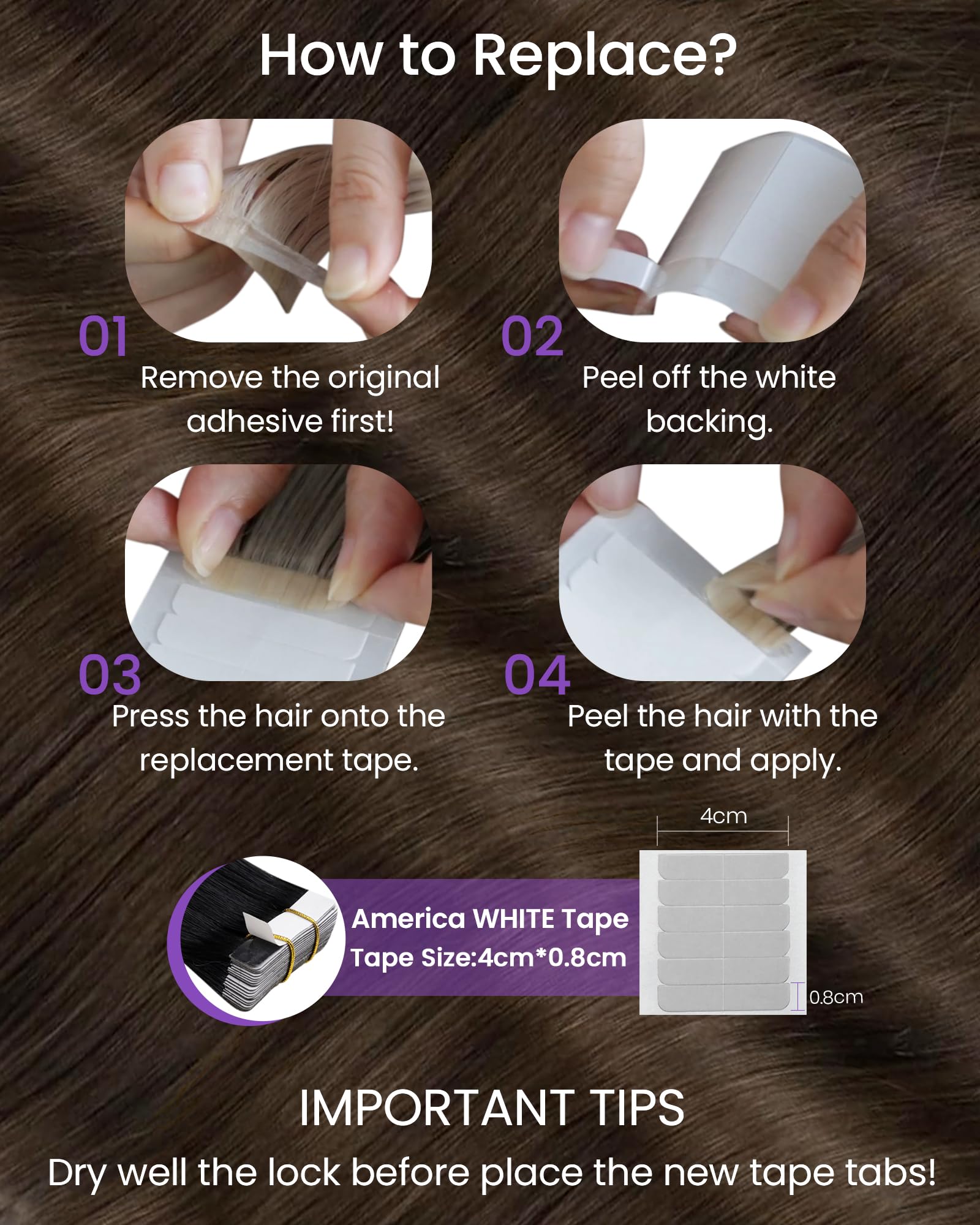 How to Replace?

01
Remove the original adhesive first!

02
Peel off the white backing.

03
Press the hair onto the replacement tape.

04
Peel the hair with the tape and apply.

4cm

America WHITE Tape
Tape Size:4cm*0.8cm

0.8cm

IMPORTANT TIPS
Dry well the lock before place the new tape tabs!