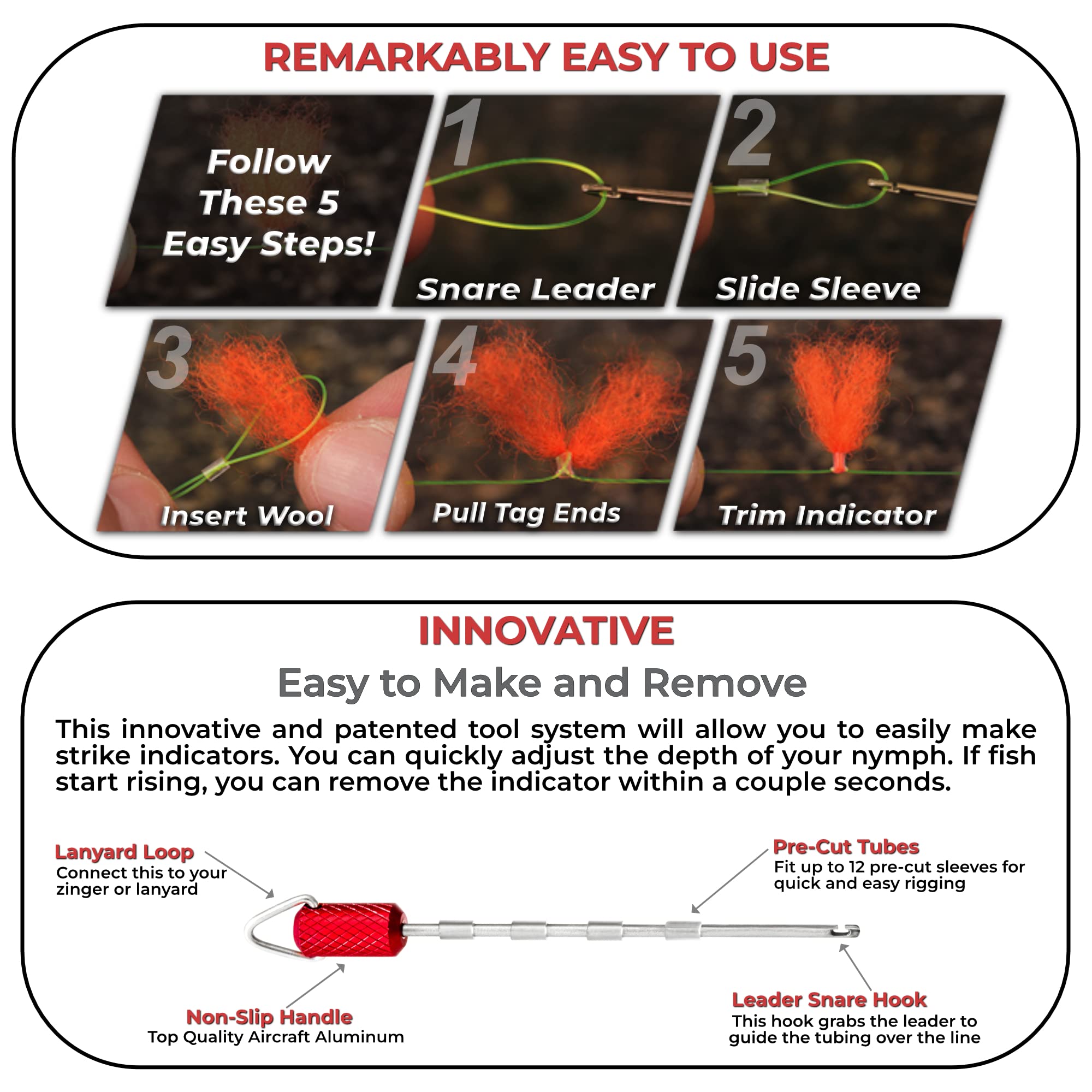 REMARKABLY EASY TO USE

Follow These 5 Easy Steps!

1
Snare Leader

2
Slide Sleeve

3
Insert Wool

4
Pull Tag Ends

5
Trim Indicator

INNOVATIVE

Easy to Make and Remove

This innovative and patented tool system will allow you to easily make strike indicators. You can quickly adjust the depth of your nymph. If fish start rising, you can remove the indicator within a couple seconds.

Lanyard Loop
Connect this to your zinger or lanyard

Pre-Cut Tubes
Fit up to 12 pre-cut sleeves for quick and easy rigging

Non-Slip Handle
Top Quality Aircraft Aluminum

Leader Snare Hook
This hook grabs the leader to guide the tubing over the line