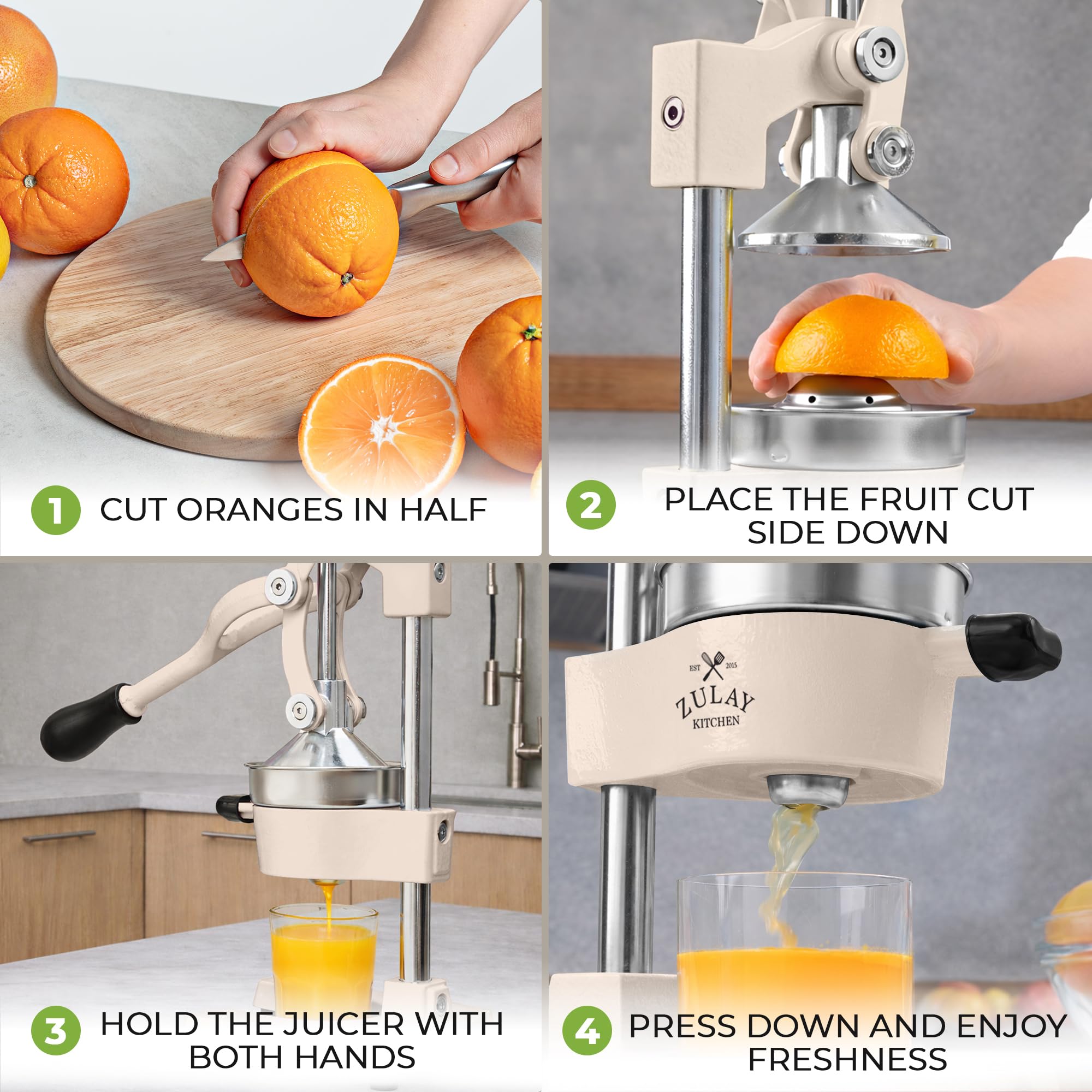 1 CUT ORANGES IN HALF

2 PLACE THE FRUIT CUT SIDE DOWN

3 HOLD THE JUICER WITH BOTH HANDS

EST 2015
ZULAY
KITCHEN

4 PRESS DOWN AND ENJOY FRESHNESS