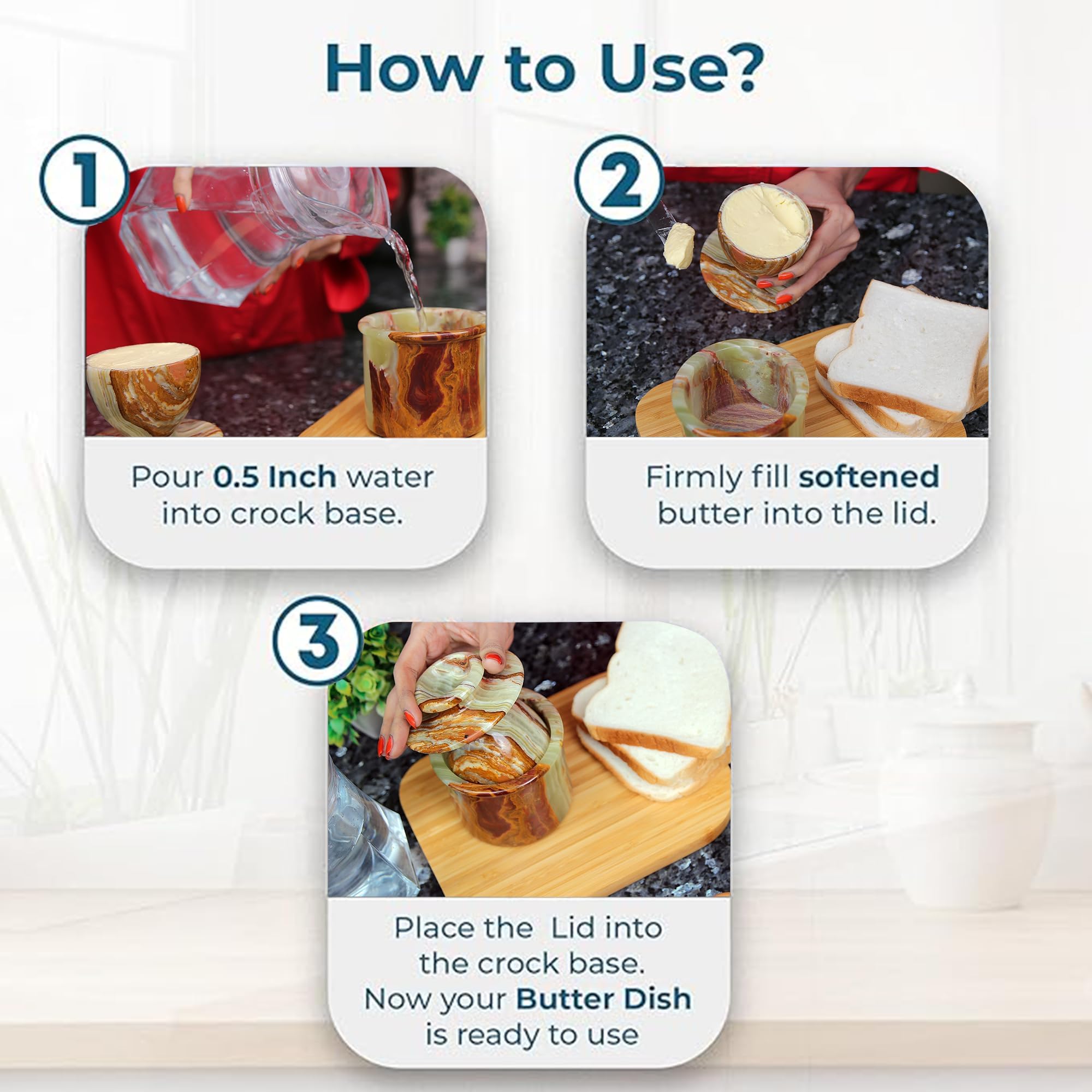 How to Use?

1

Pour 0.5 Inch water into crock base.

2

Firmly fill softened butter into the lid.

3

Place the  Lid into the crock base. Now your Butter Dish is ready to use