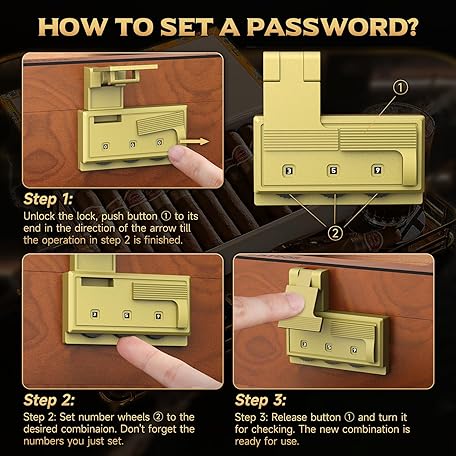 HOW TO SET A PASSWORD?

①

3 5 9

②

Step 1:

Unlock the lock, push button ① to its end in the direction of the arrow till the operation in step 2 is finished.

Step 2:

Step 2: Set number wheels ② to the desired combinaion. Don't forget the numbers you just set.

Step 3:

Step 3: Release button ① and turn it for checking. The new combination is ready for use.