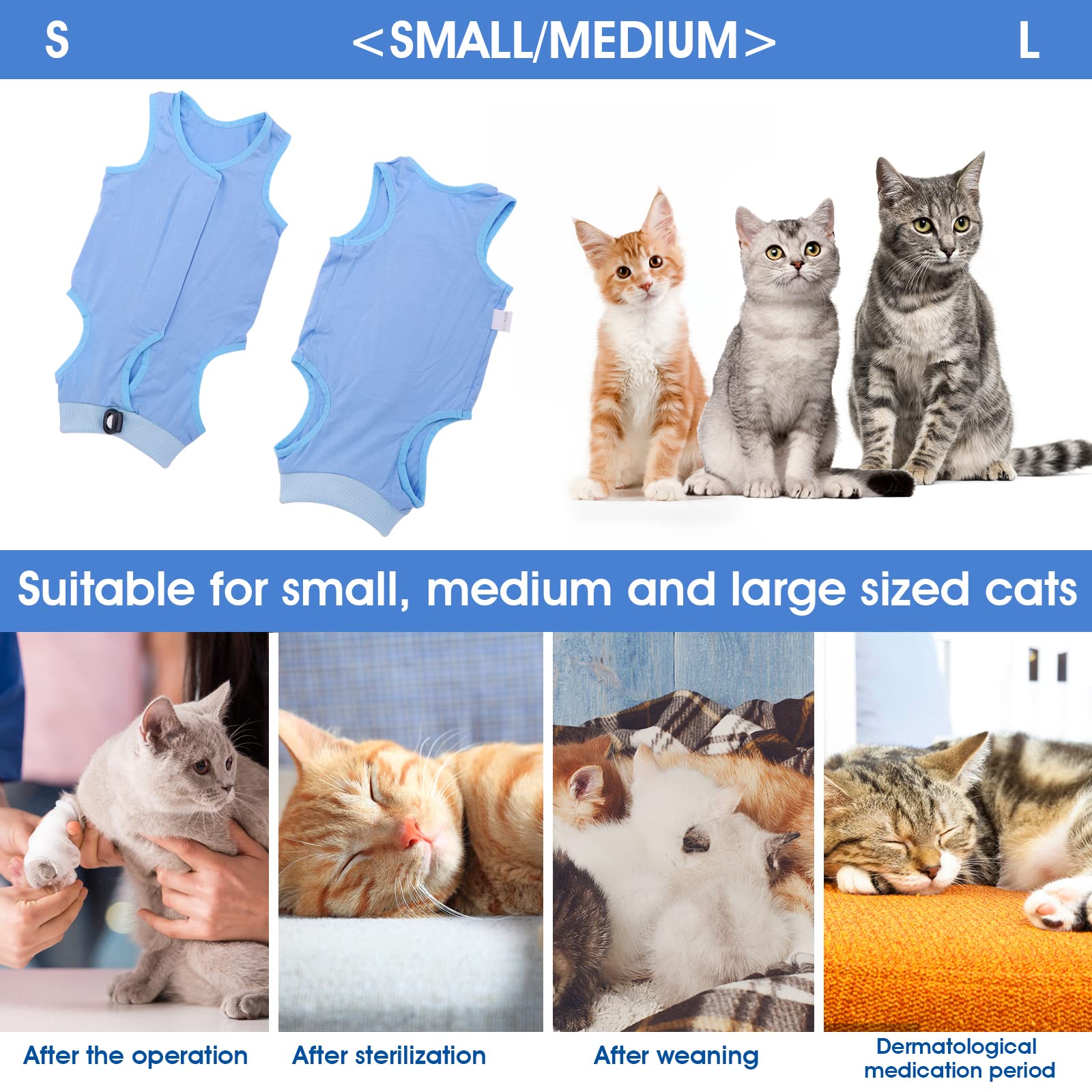 S <SMALL/MEDIUM> L

Suitable for small, medium and large sized cats

After the operation

After sterilization

After weaning

Dermatological medication period