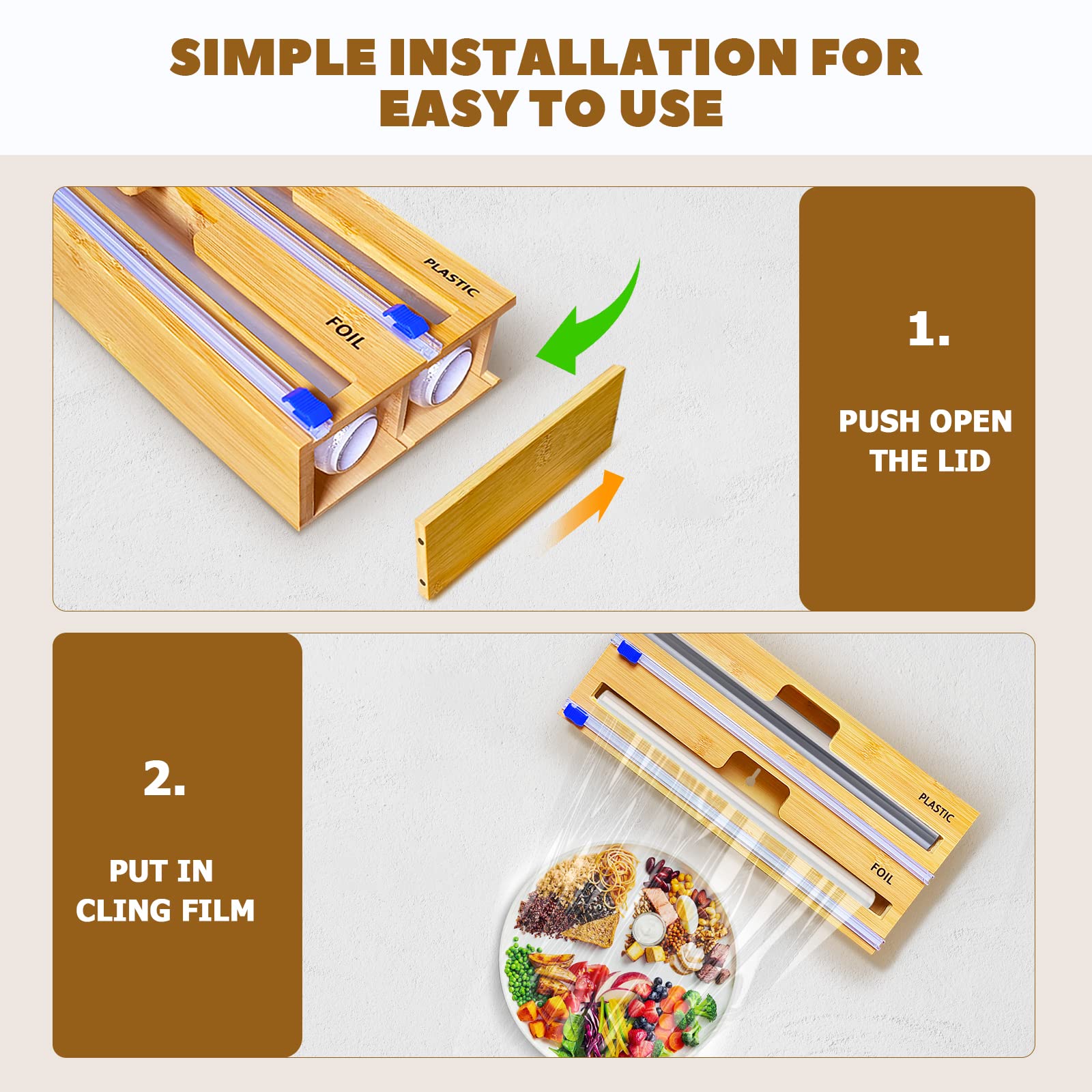 SIMPLE INSTALLATION FOR EASY TO USE

PLASTIC

FOIL

1.

PUSH OPEN THE LID

2.

PUT IN CLING FILM

PLASTIC

FOIL