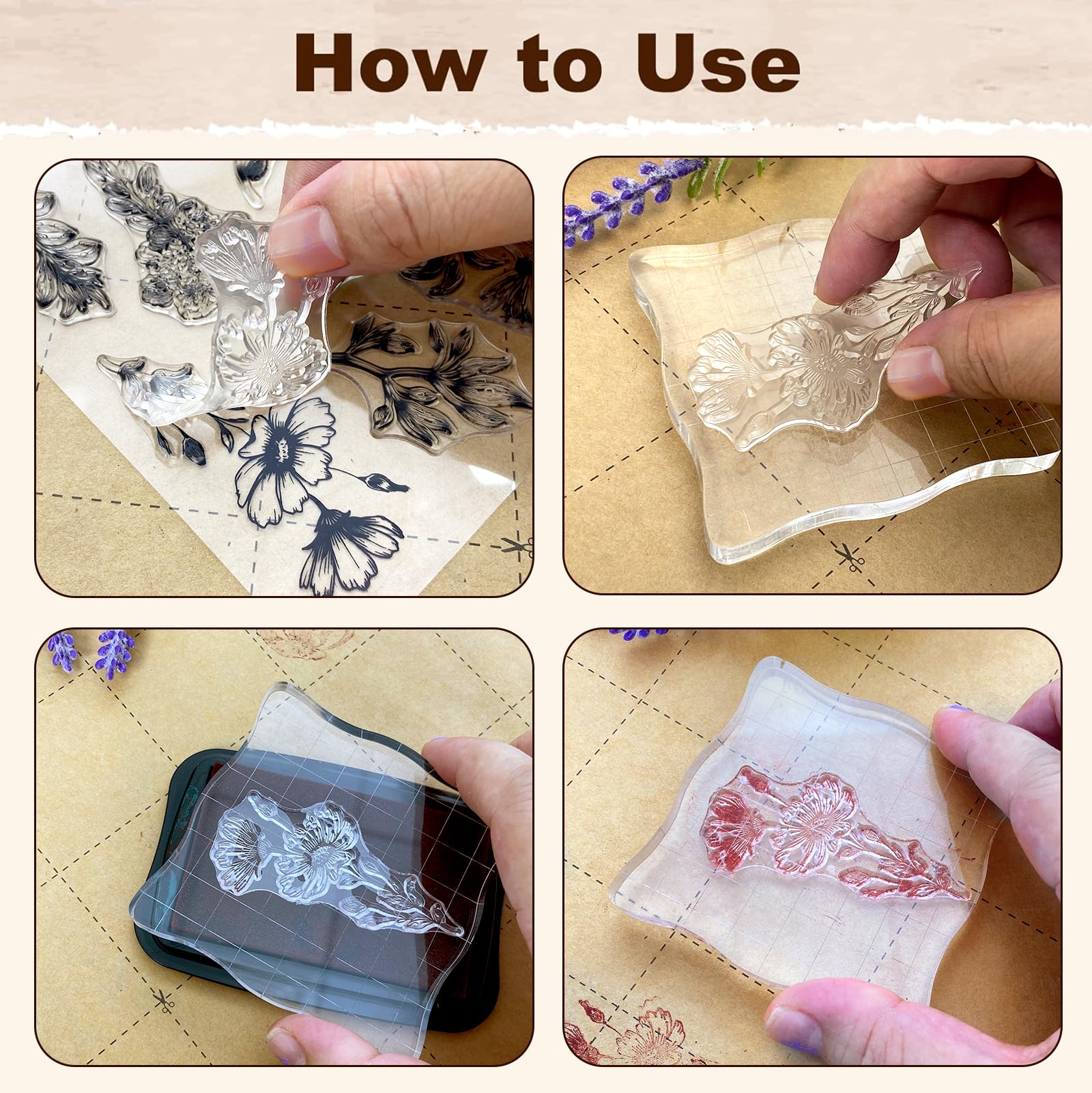 How to Use