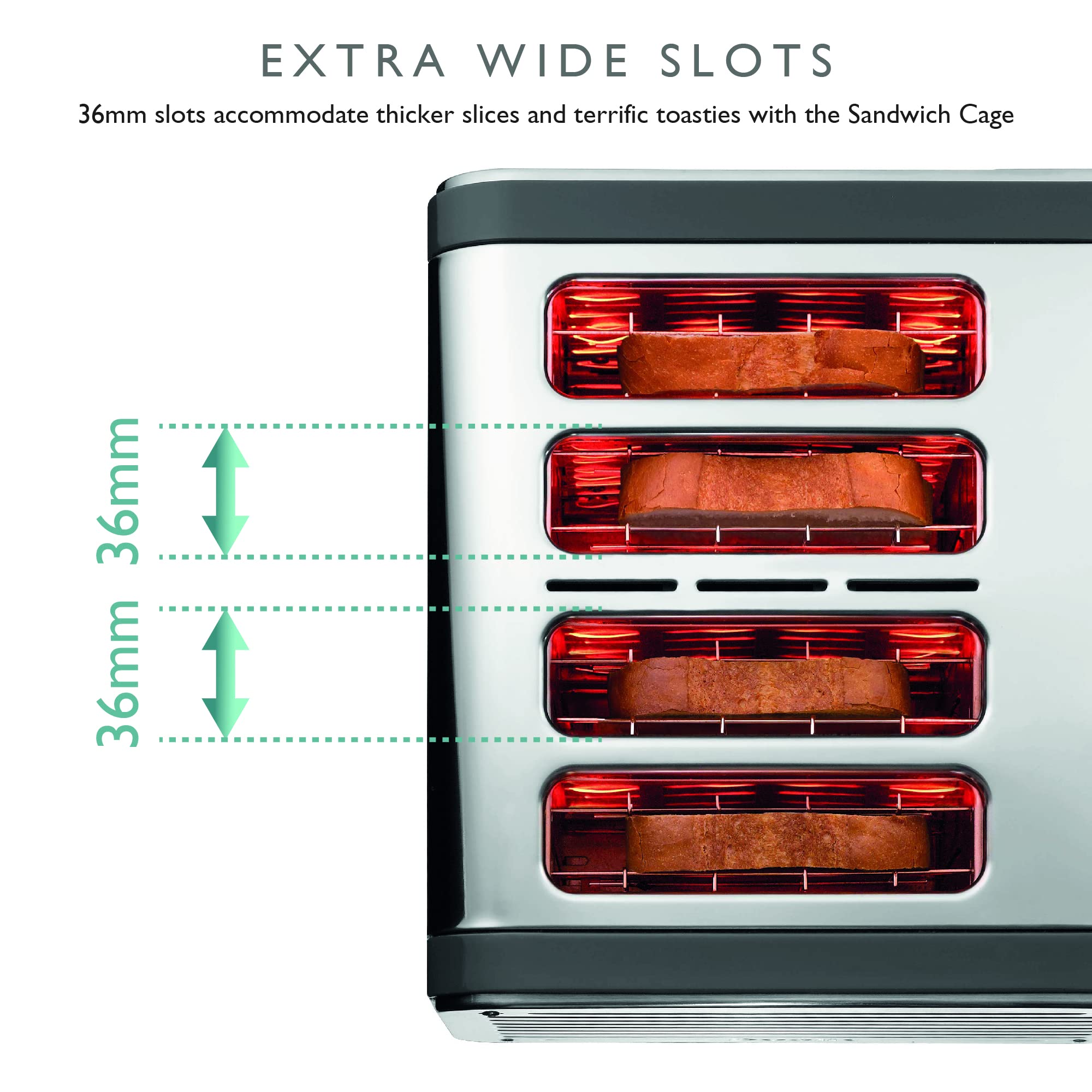 EXTRA WIDE SLOTS

36mm slots accommodate thicker slices and terrific toasties with the Sandwich Cage

36mm

36mm