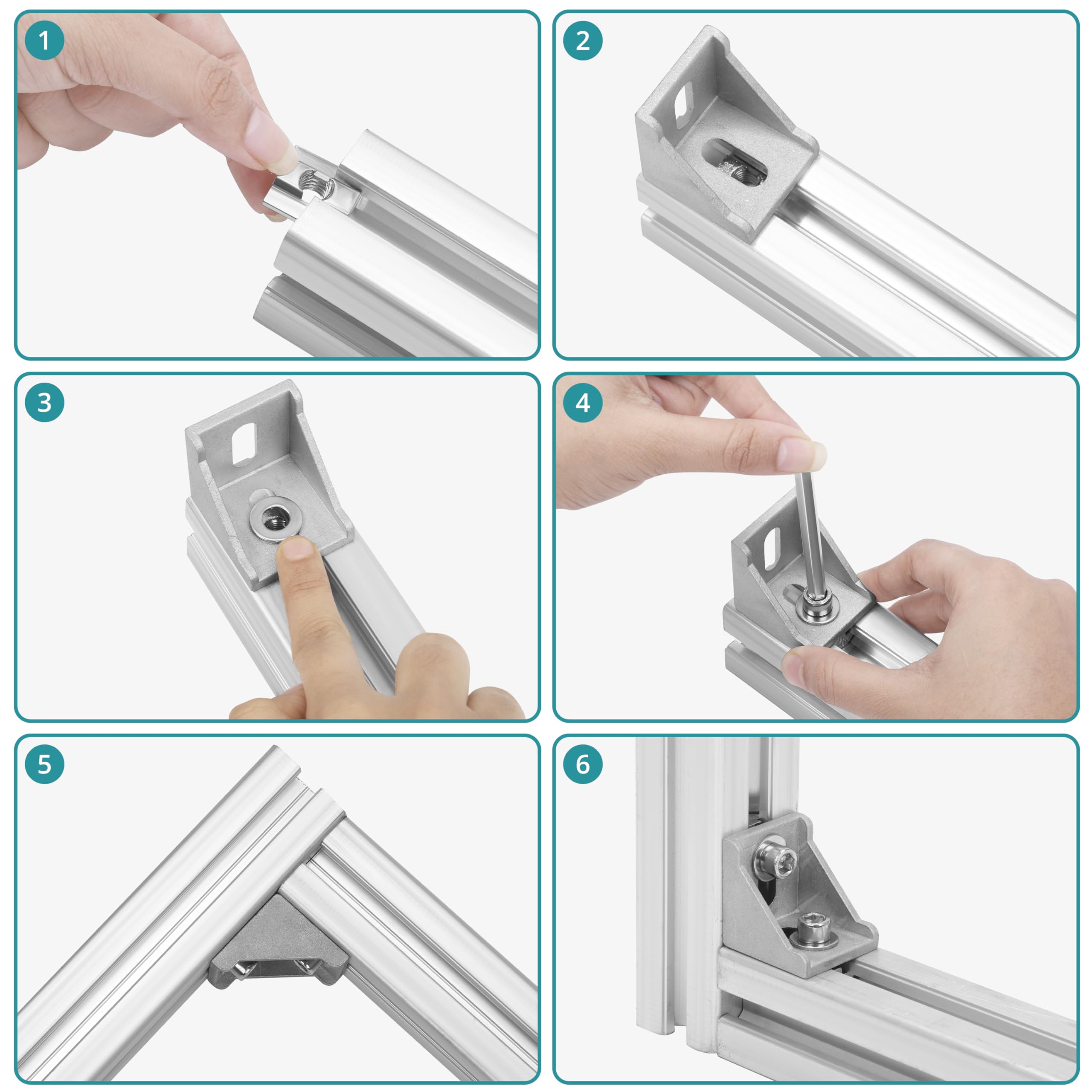 1

2

3

4

5

6