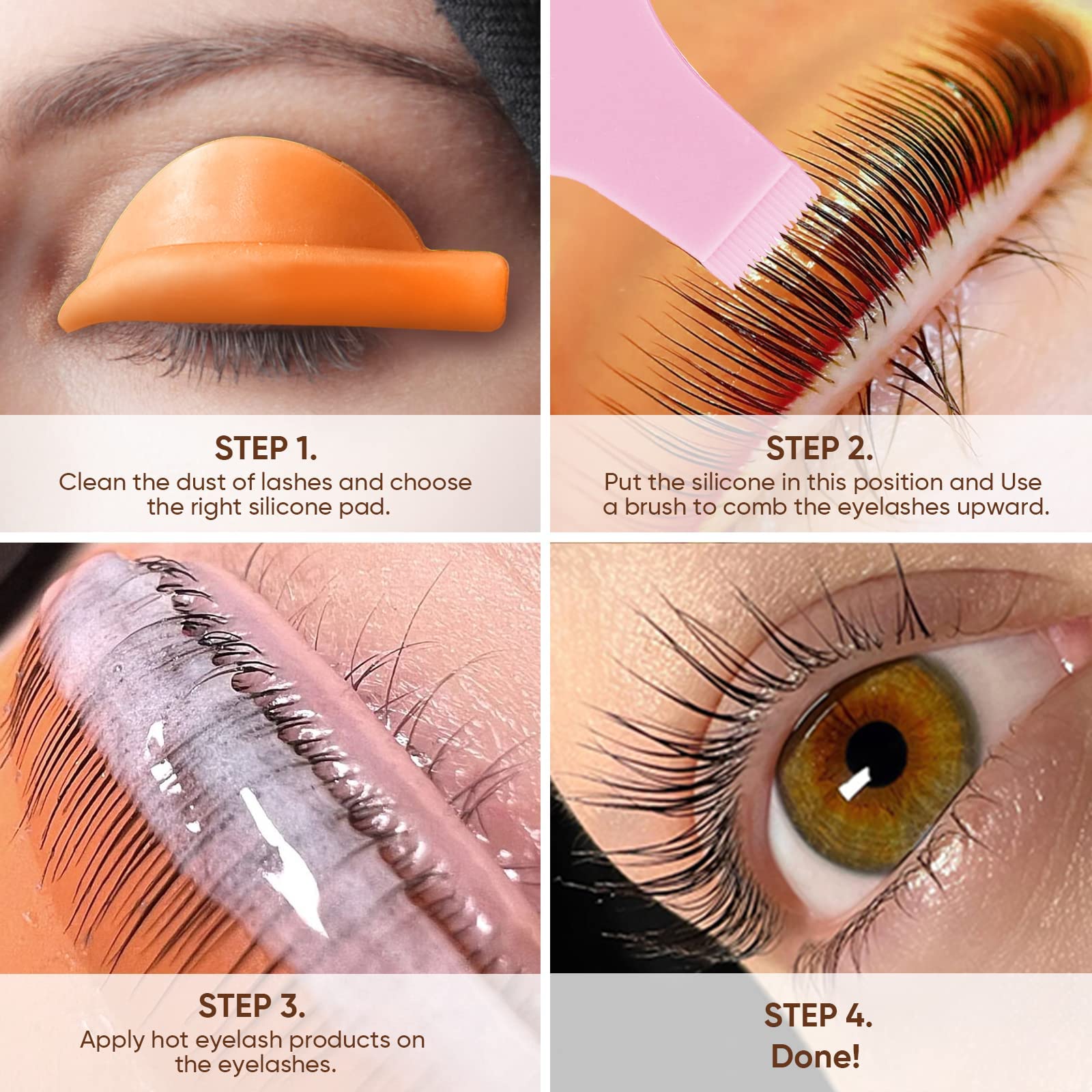 STEP 1.
Clean the dust of lashes and choose the right silicone pad.

STEP 2.
Put the silicone in this position and Use a brush to comb the eyelashes upward.

STEP 3.
Apply hot eyelash products on the eyelashes.

STEP 4.
Done!