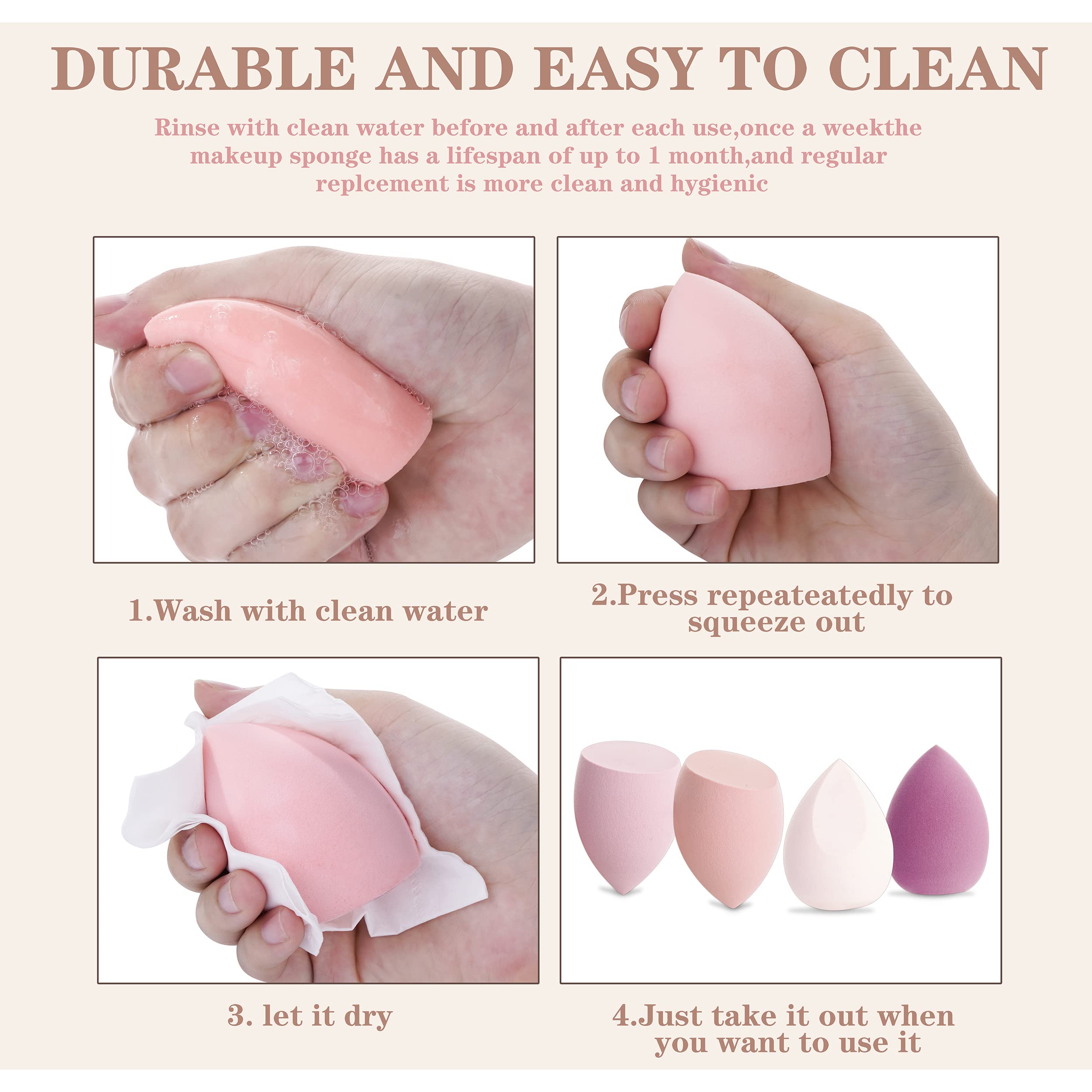 DURABLE AND EASY TO CLEAN

Rinse with clean water before and after each use,once a weekthe makeup sponge has a lifespan of up to 1 month,and regular replcement is more clean and hygienic

1.Wash with clean water

2.Press repeateatedly to squeeze out

3. let it dry

4.Just take it out when you want to use it