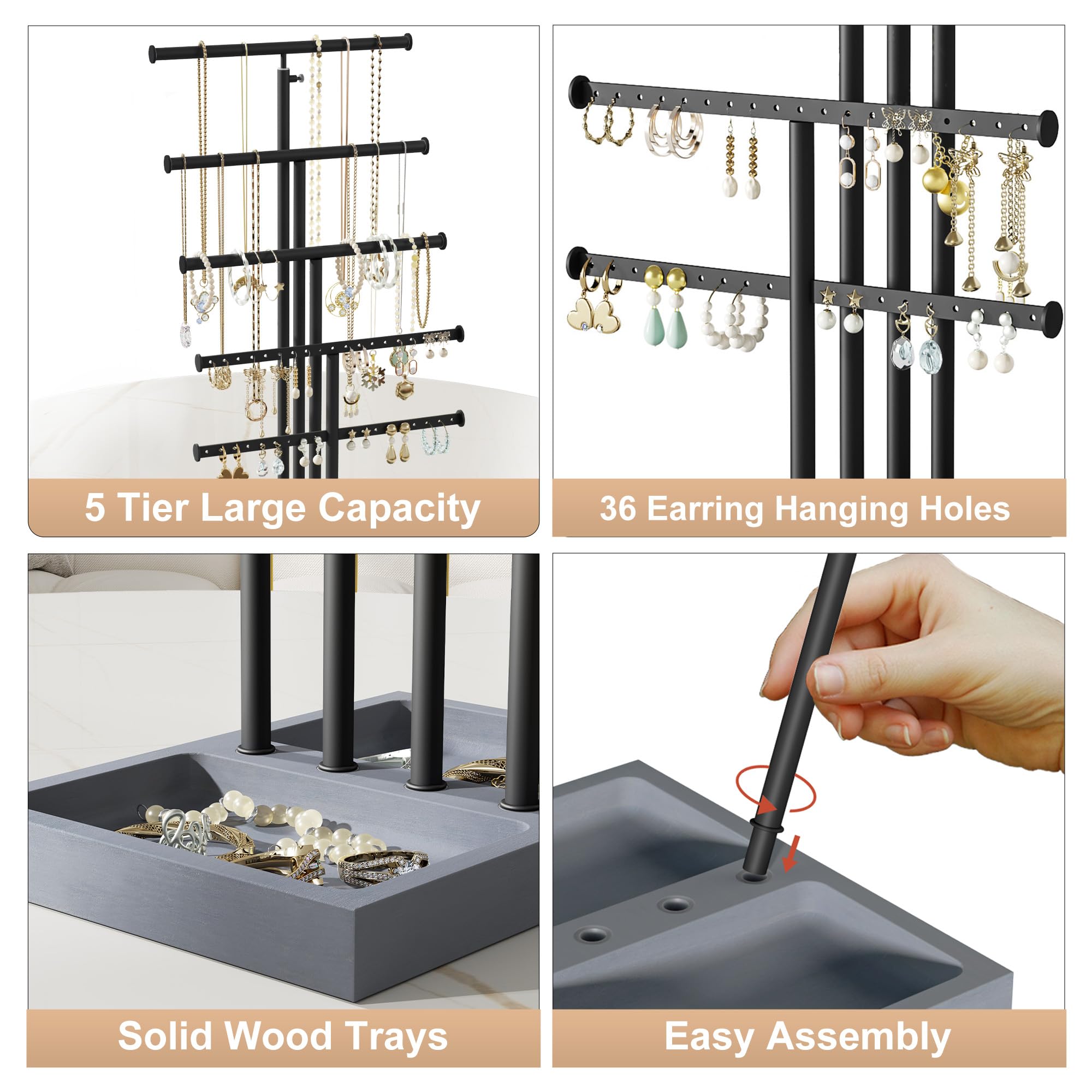 5 Tier Large Capacity

36 Earring Hanging Holes

Solid Wood Trays

Easy Assembly