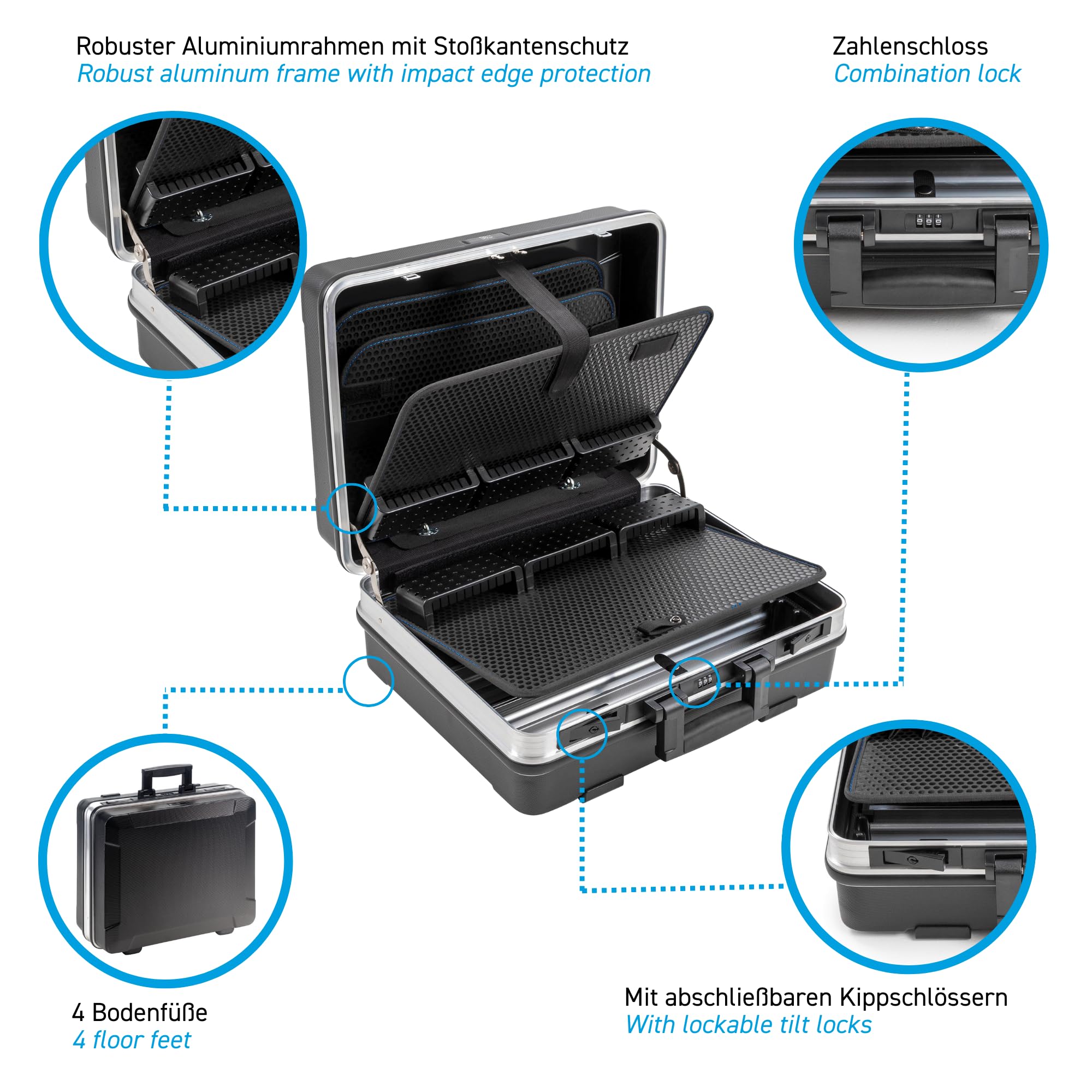 Robuster Aluminiumrahmen mit Stoßkantenschutz
Robust aluminum frame with impact edge protection

Zahlenschloss
Combination lock

4 Bodenfüße
4 floor feet

Mit abschließbaren Kippschlössern
With lockable tilt locks