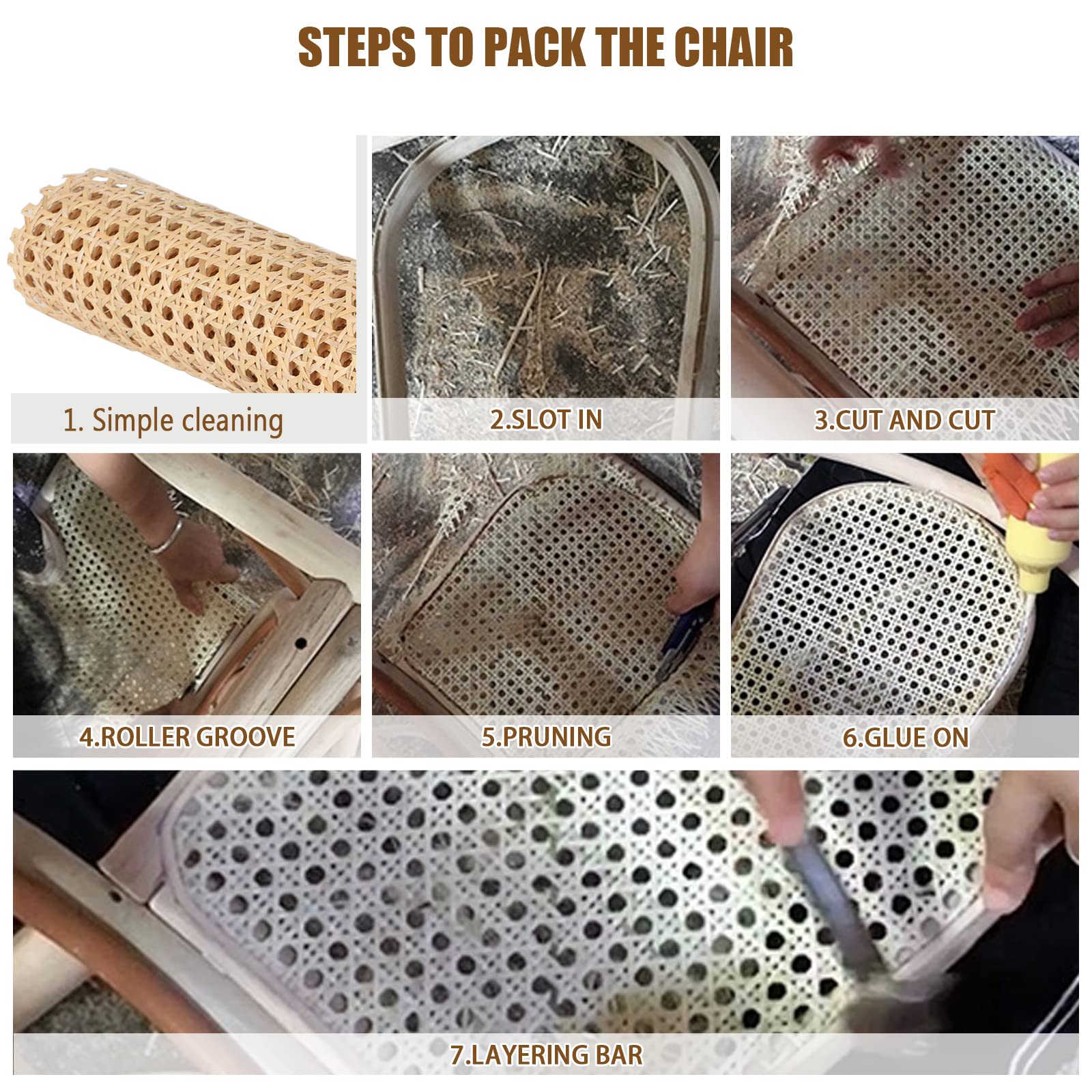 STEPS TO PACK THE CHAIR

1. Simple cleaning

2.SLOT IN

3.CUT AND CUT

4.ROLLER GROOVE

5.PRUNING

6.GLUE ON

7.LAYERING BAR