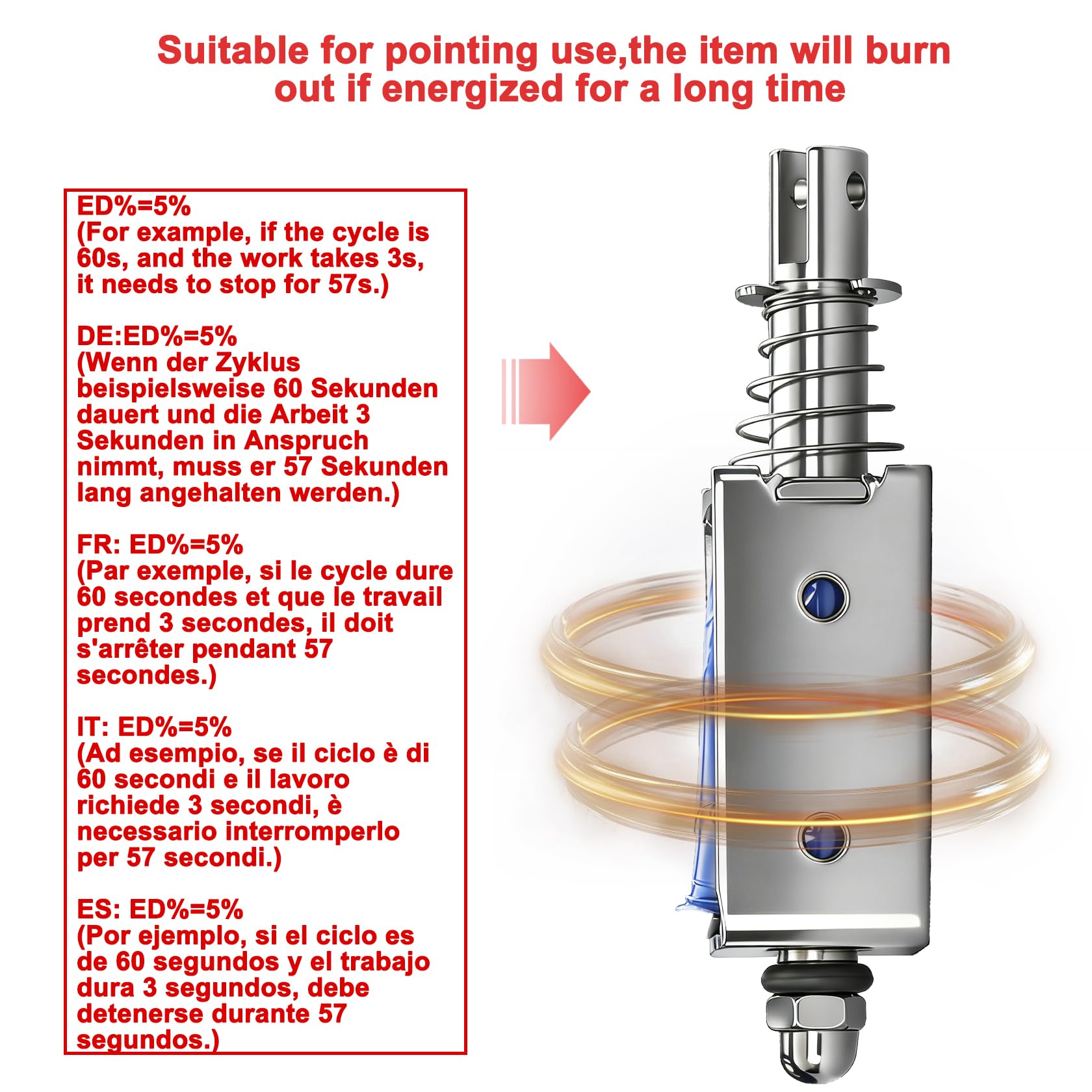 Suitable for pointing use,the item will burn out if energized for a long time

ED%=5%
(For example, if the cycle is 60s, and the work takes 3s, it needs to stop for 57s.)

DE:ED%=5%
(Wenn der Zyklus beispielsweise 60 Sekunden dauert und die Arbeit 3 Sekunden in Anspruch nimmt, muss er 57 Sekunden lang angehalten werden.)

FR: ED%=5%
(Par exemple, si le cycle dure 60 secondes et que le travail prend 3 secondes, il doit s'arrêter pendant 57 secondes.)

IT: ED%=5%
(Ad esempio, se il ciclo è di 60 secondi e il lavoro richiede 3 secondi, è necessario interromperlo per 57 secondi.)

ES: ED%=5%
(Por ejemplo, si el ciclo es de 60 segundos y el trabajo dura 3 segundos, debe detenerse durante 57 segundos.)