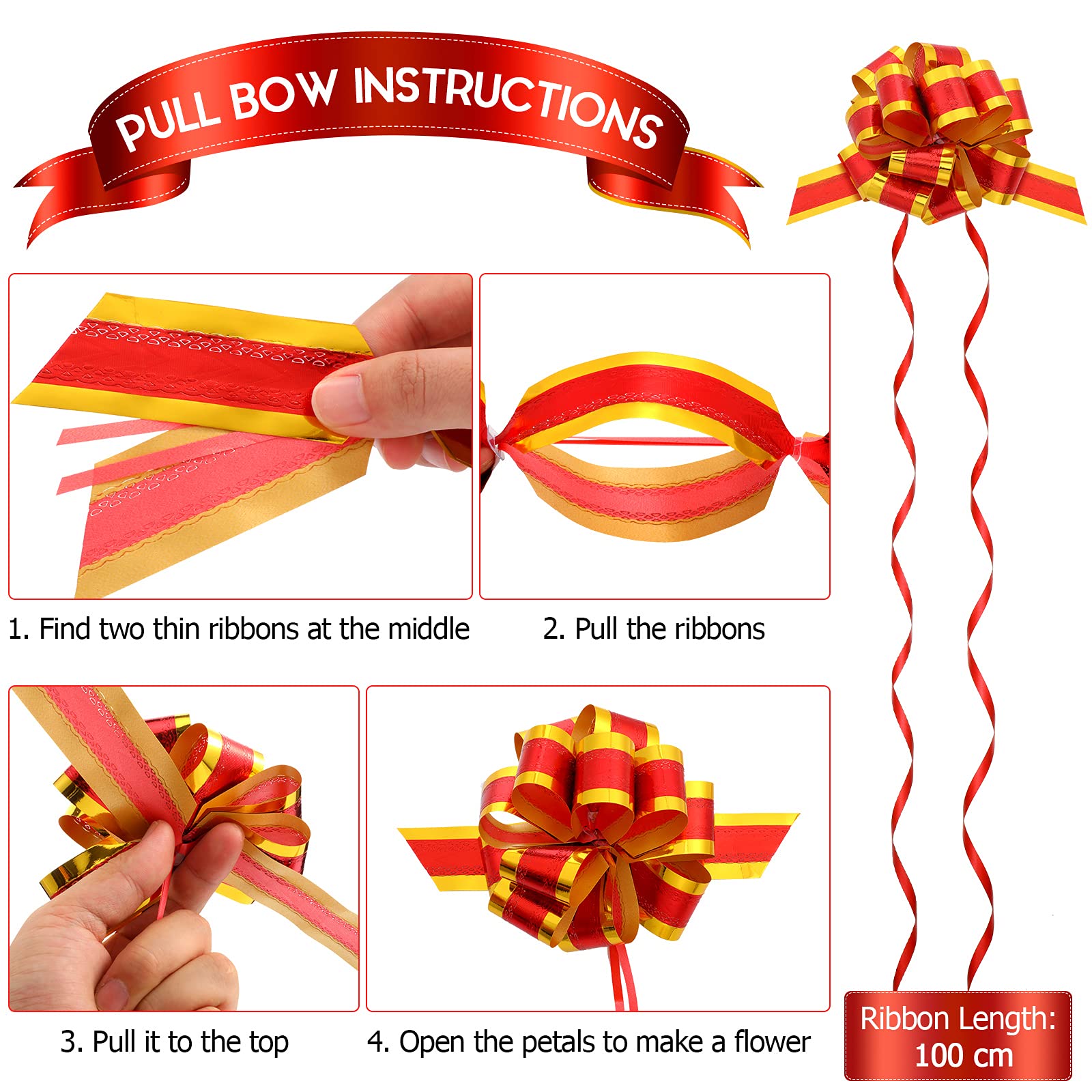 PULL BOW INSTRUCTIONS

1. Find two thin ribbons at the middle

2. Pull the ribbons

3. Pull it to the top

4. Open the petals to make a flower

Ribbon Length: 100 cm