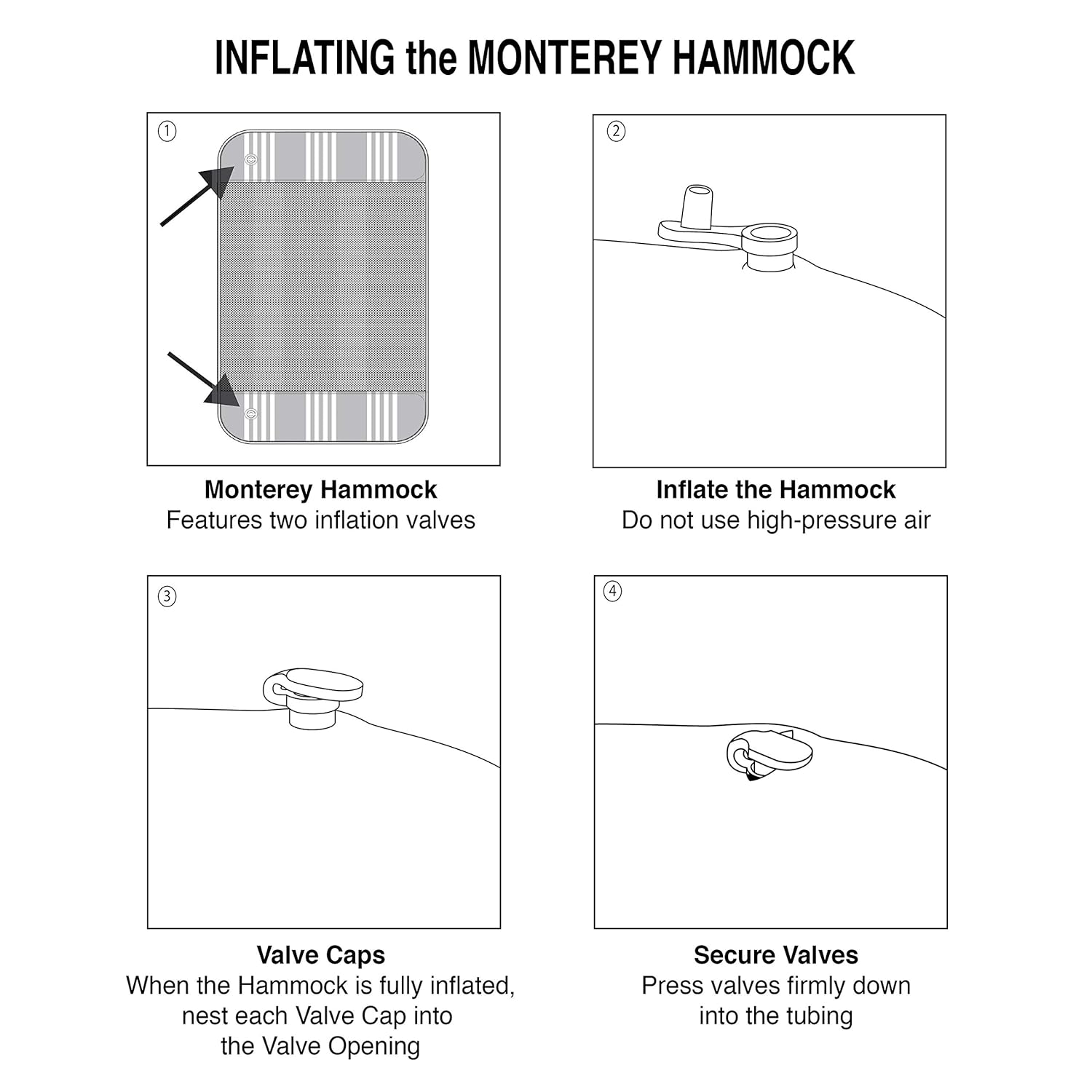 INFLATING the MONTEREY HAMMOCK

①

Monterey Hammock
Features two inflation valves

②

Inflate the Hammock
Do not use high-pressure air

③

Valve Caps
When the Hammock is fully inflated, nest each Valve Cap into the Valve Opening

④

Secure Valves
Press valves firmly down into the tubing