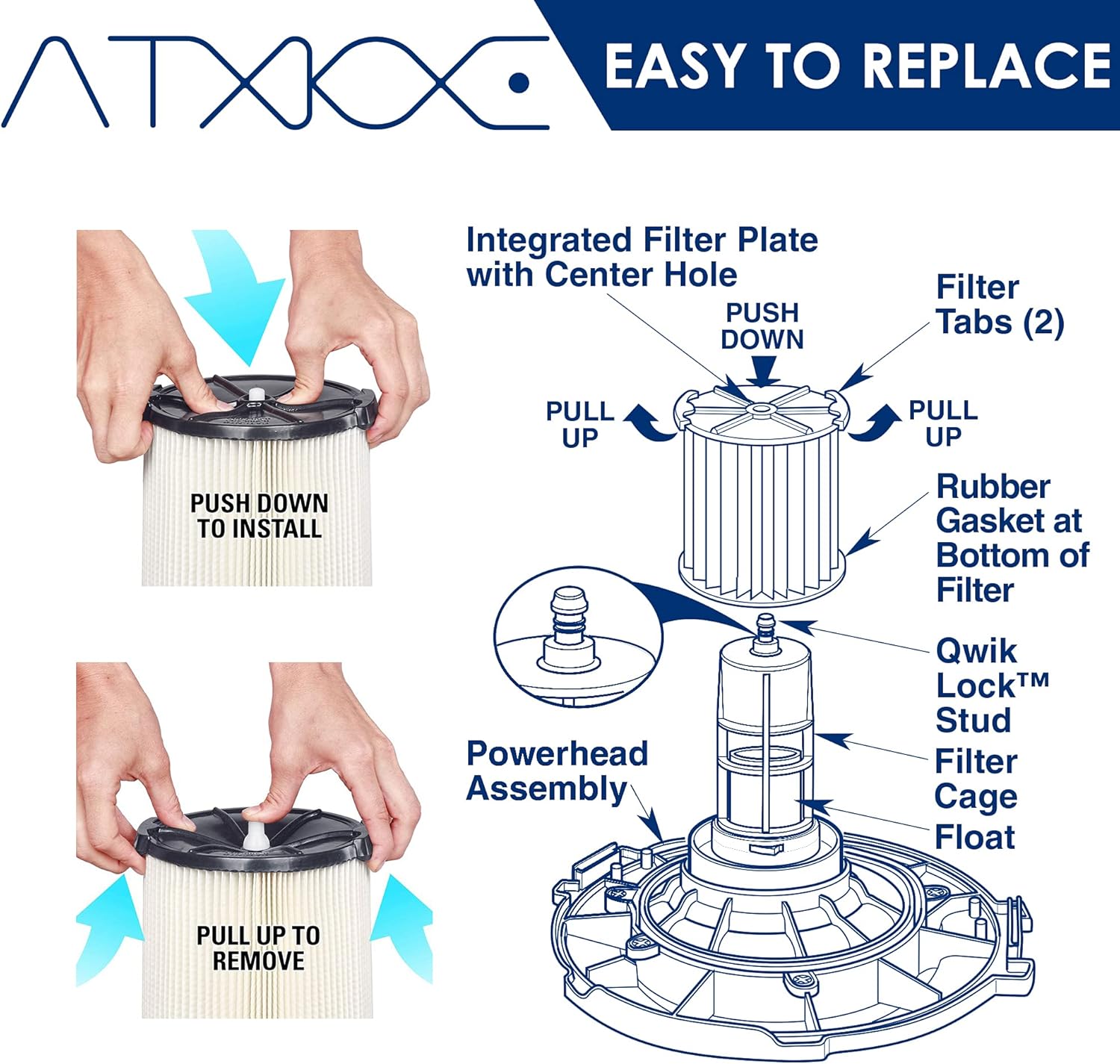 ATXKXE

EASY TO REPLACE

PUSH DOWN TO INSTALL

PULL UP TO REMOVE

Integrated Filter Plate with Center Hole

PUSH DOWN

Filter Tabs (2)

PULL UP

PULL UP

Rubber Gasket at Bottom of Filter

Qwik Lock™ Stud

Filter Cage

Float

Powerhead Assembly