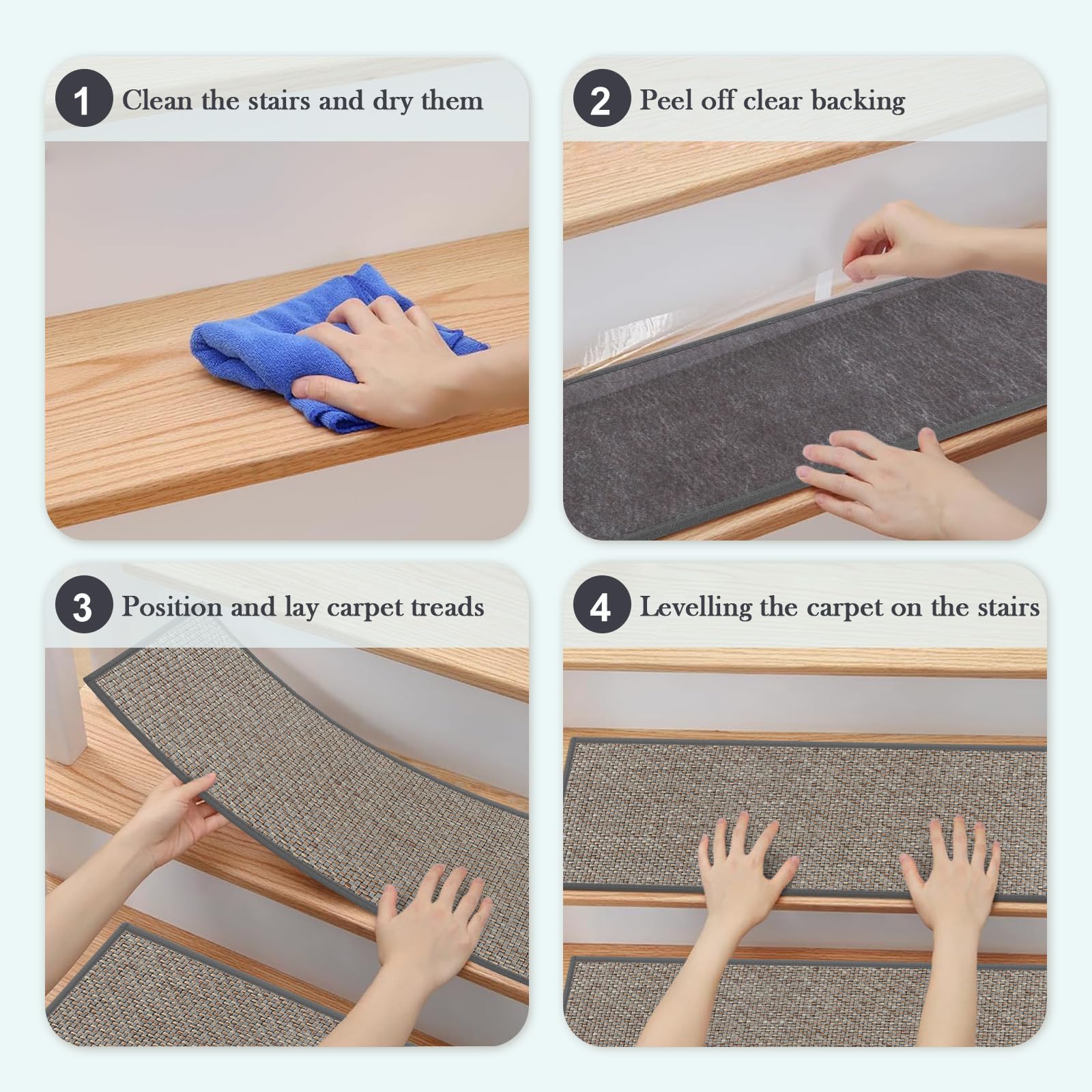 1 Clean the stairs and dry them

2 Peel off clear backing

3 Position and lay carpet treads

4 Levelling the carpet on the stairs