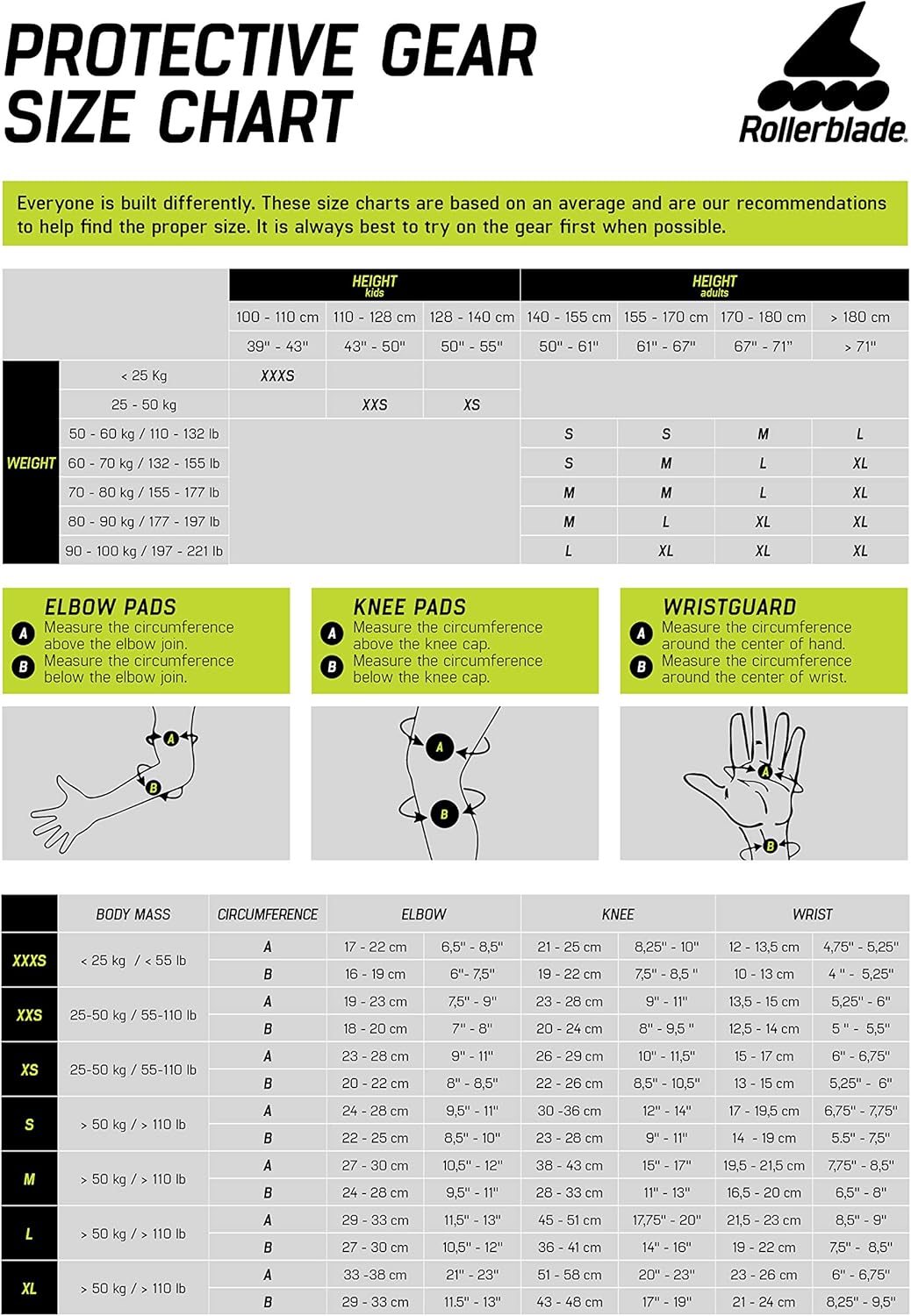 PROTECTIVE GEAR SIZE CHART

Rollerblade

Everyone is built differently. These size charts are based on an average and are our recommendations to help find the proper size. It is always best to try on the gear first when possible.

| | | HEIGHT kids | | | HEIGHT adults | | | |
|---|---|---|---|---|---|---|---|---|
| | | 100 - 110 cm | 110 - 128 cm | 128 - 140 cm | 140 - 155 cm | 155 - 170 cm | 170 - 180 cm | > 180 cm |
| | | 39" - 43" | 43" - 50" | 50" - 55" | 50" - 61" | 61" - 67" | 67" - 71" | > 71" |
| WEIGHT | < 25 Kg | XXXS | | | | | | |
| | 25 - 50 kg | | XXS | XS | | | | |
| | 50 - 60 kg / 110 - 132 lb | | | | S | S | M | L |
| | 60 - 70 kg / 132 - 155 lb | | | | S | M | L | XL |
| | 70 - 80 kg / 155 - 177 lb | | | | M | M | L | XL |
| | 80 - 90 kg / 177 - 197 lb | | | | M | L | XL | XL |
| | 90 - 100 kg / 197 - 221 lb | | | | L | XL | XL | XL |

ELBOW PADS
A Measure the circumference above the elbow join.
B Measure the circumference below the elbow join.

KNEE PADS
A Measure the circumference above the knee cap.
B Measure the circumference below the knee cap.

WRISTGUARD
A Measure the circumference around the center of hand.
B Measure the circumference around the center of wrist.

A B A B A B

| | BODY MASS | CIRCUMFERENCE | ELBOW | | KNEE | | WRIST | |
|---|---|---|---|---|---|---|---|---|
| XXXS | < 25 kg / < 55 lb | A | 17 - 22 cm | 6,5" - 8,5" | 21 - 25 cm | 8,25" - 10" | 12 - 13,5 cm | 4,75" - 5,25" |
| | | B | 16 - 19 cm | 6"- 7,5" | 19 - 22 cm | 7,5" - 8,5 " | 10 - 13 cm | 4 " - 5,25" |
| XXS | 25-50 kg / 55-110 lb | A | 19 - 23 cm | 7,5" - 9" | 23 - 28 cm | 9" - 11" | 13,5 - 15 cm | 5,25" - 6" |
| | | B | 18 - 20 cm | 7" - 8" | 20 - 24 cm | 8" - 9,5 " | 12,5 - 14 cm | 5 " - 5,5" |
| XS | 25-50 kg / 55-110 lb | A | 23 - 28 cm | 9" - 11" | 26 - 29 cm | 10" - 11,5" | 15 - 17 cm | 6" - 6,75" |
| | | B | 20 - 22 cm | 8" - 8,5" | 22 - 26 cm | 8,5" - 10,5" | 13 - 15 cm | 5,25" - 6" |
| S | > 50 kg / > 110 lb | A | 24 - 28 cm | 9,5" - 11" | 30 -36 cm | 12" - 14" | 17 - 19,5 cm | 6,75" - 7,75" |
| | | B | 22 - 25 cm | 8,5" - 10" | 23 - 28 cm | 9" - 11" | 14 - 19 cm | 5.5" - 7,5" |
| M | > 50 kg / > 110 lb | A | 27 - 30 cm | 10,5" - 12" | 38 - 43 cm | 15" - 17" | 19,5 - 21,5 cm | 7,75" - 8,5" |
| | | B | 24 - 28 cm | 9,5" - 11" | 28 - 33 cm | 11" - 13" | 16,5 - 20 cm | 6,5" - 8" |
| L | > 50 kg / > 110 lb | A | 29 - 33 cm | 11,5" - 13" | 45 - 51 cm | 17,75" - 20" | 21,5 - 23 cm | 8,5" - 9" |
| | | B | 27 - 30 cm | 10,5" - 12" | 36 - 41 cm | 14" - 16" | 19 - 22 cm | 7,5" - 8,5" |
| XL | > 50 kg / > 110 lb | A | 33 -38 cm | 21" - 23" | 51 - 58 cm | 20" - 23" | 23 - 26 cm | 6" - 6,75" |
| | | B | 29 - 33 cm | 11.5" - 13" | 43 - 48 cm | 17" - 19" | 21 - 24 cm | 8,25" - 9,5" |