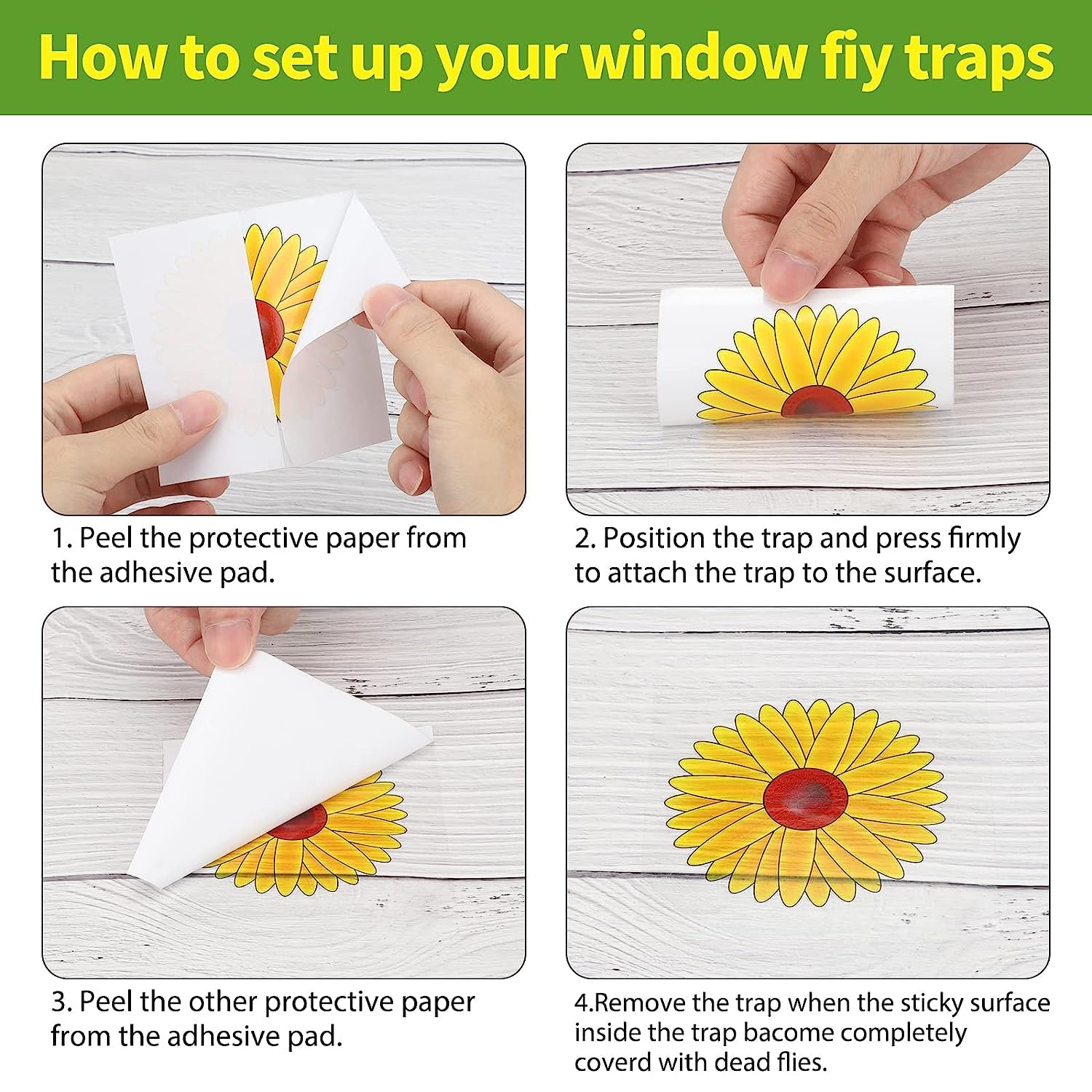 How to set up your window fiy traps

1. Peel the protective paper from the adhesive pad.

2. Position the trap and press firmly to attach the trap to the surface.

3. Peel the other protective paper from the adhesive pad.

4.Remove the trap when the sticky surface inside the trap bacome completely coverd with dead flies.